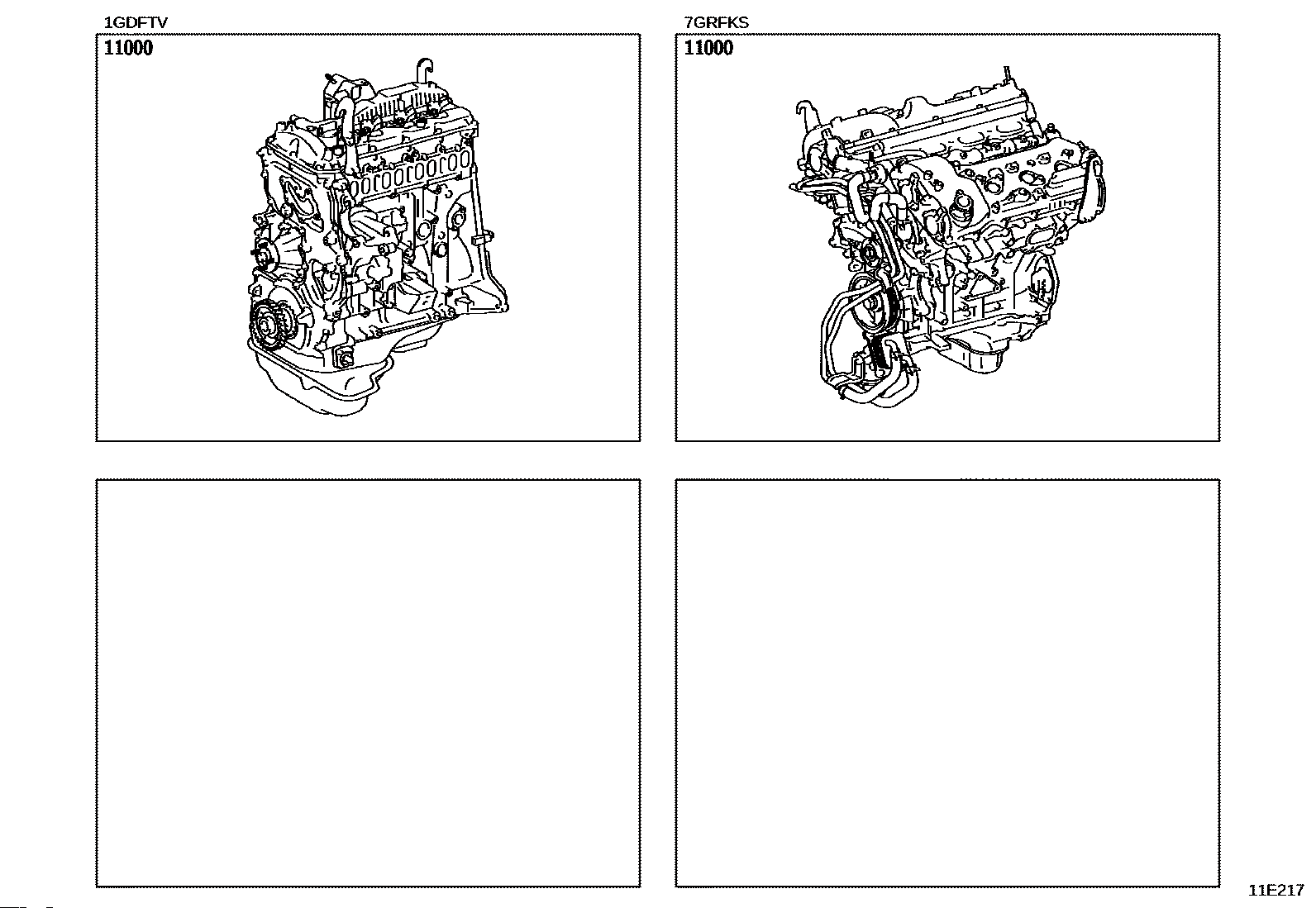 1GDFTV

11000

7GRFKS

11000

11E217