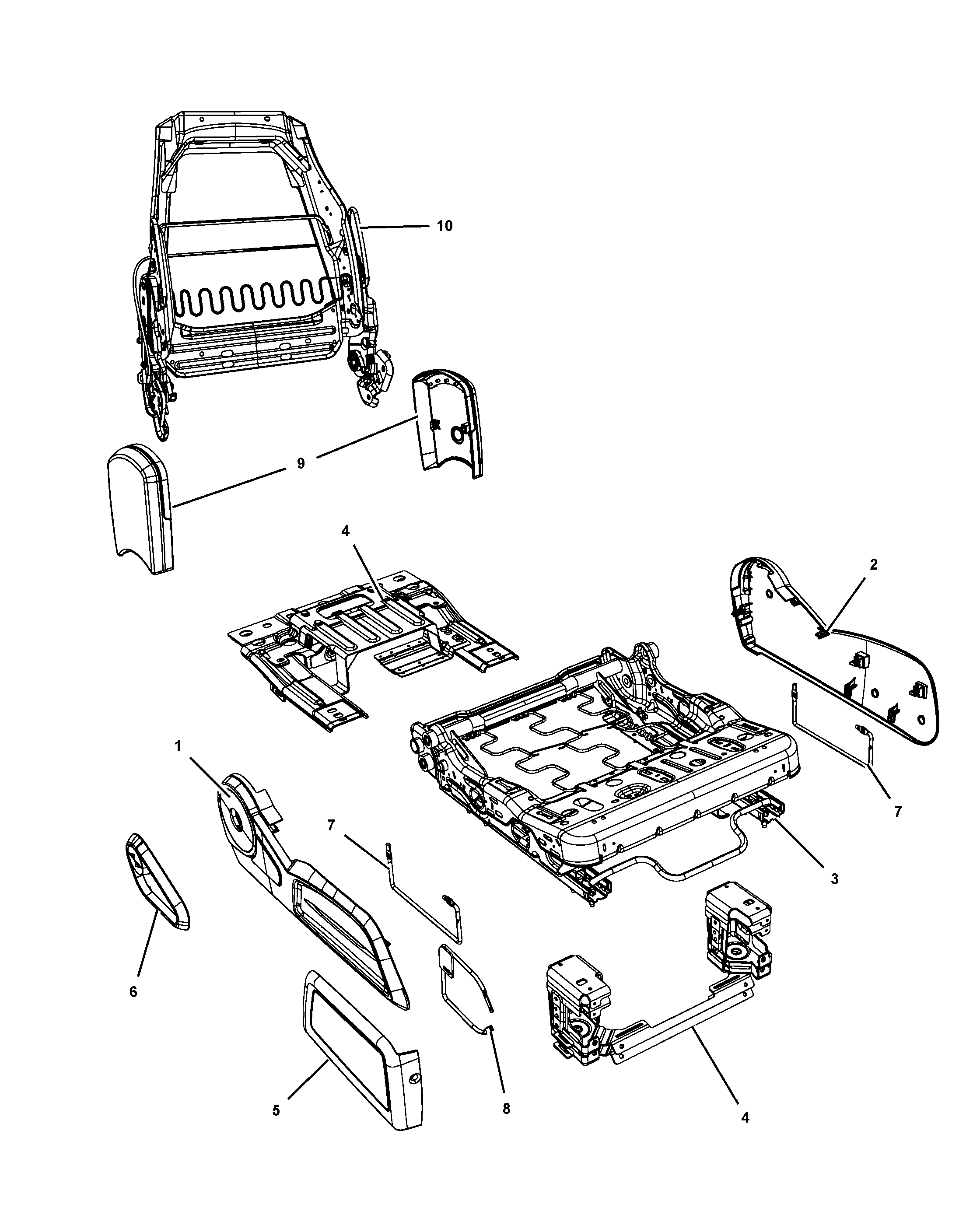 10

9

4

2

1

7

7

3

6

5

8

4