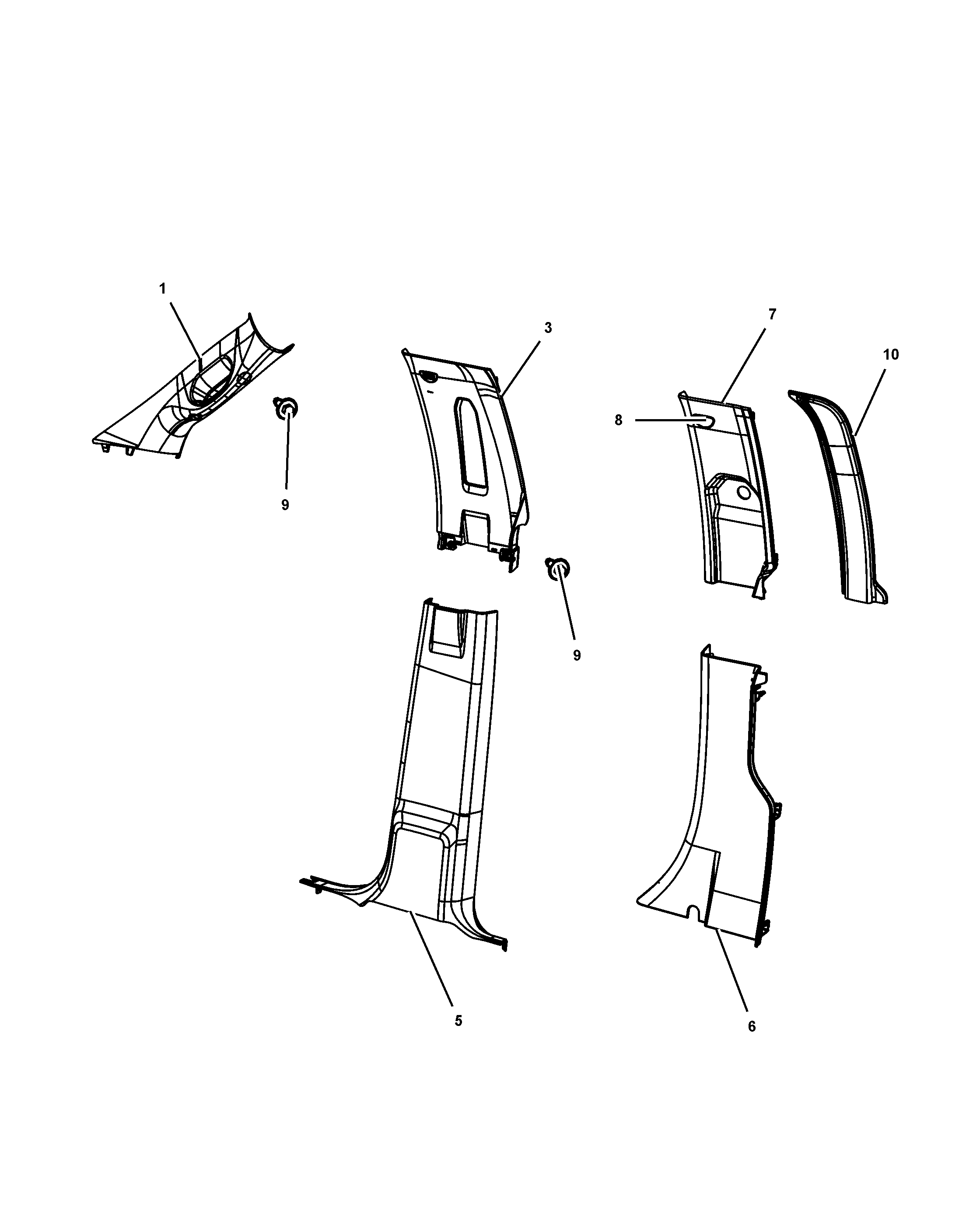 1
3
7
10
8
9
9
5
6