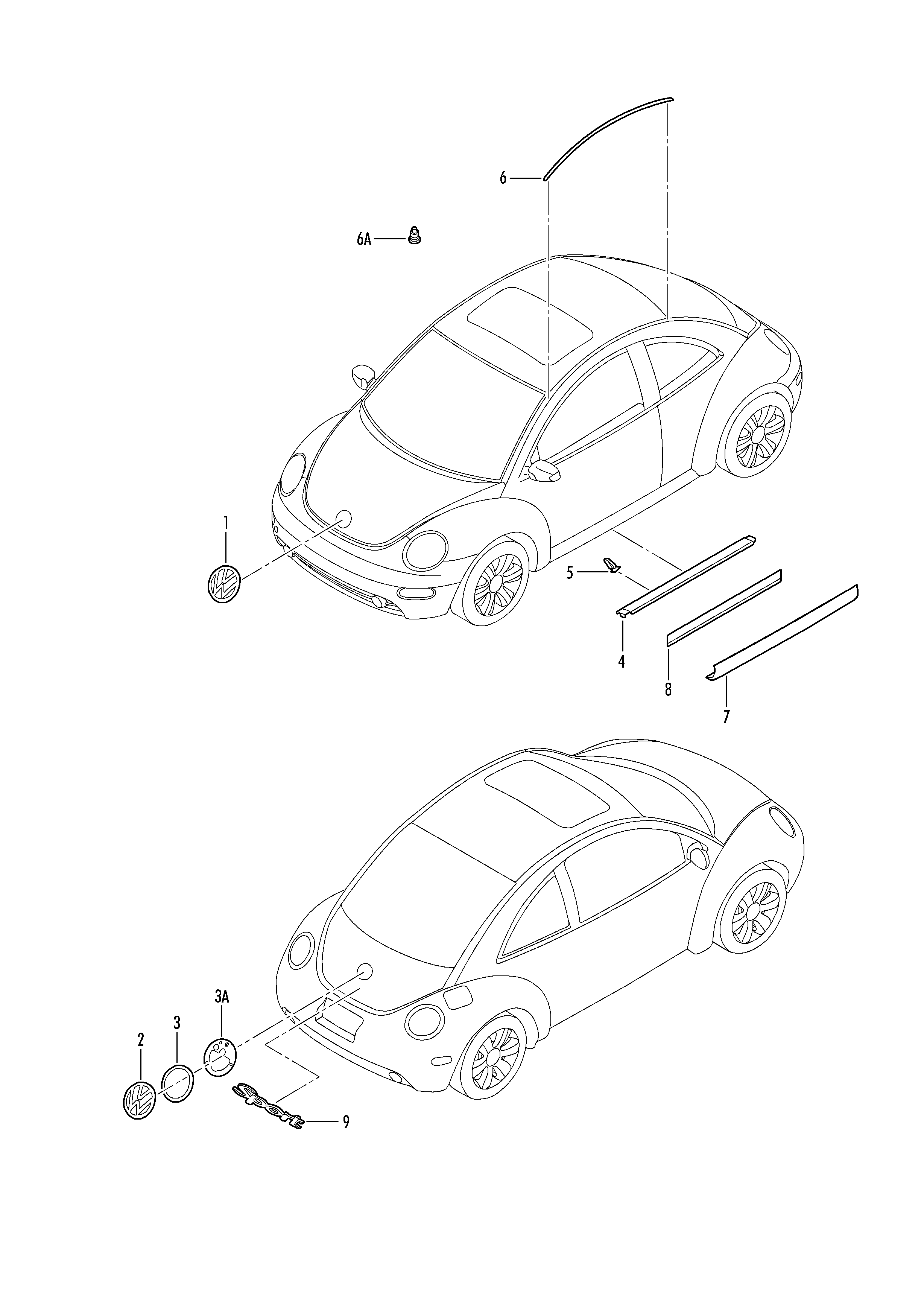 6

6A

1

5

4

8

7

3A

3

2

Sport

9