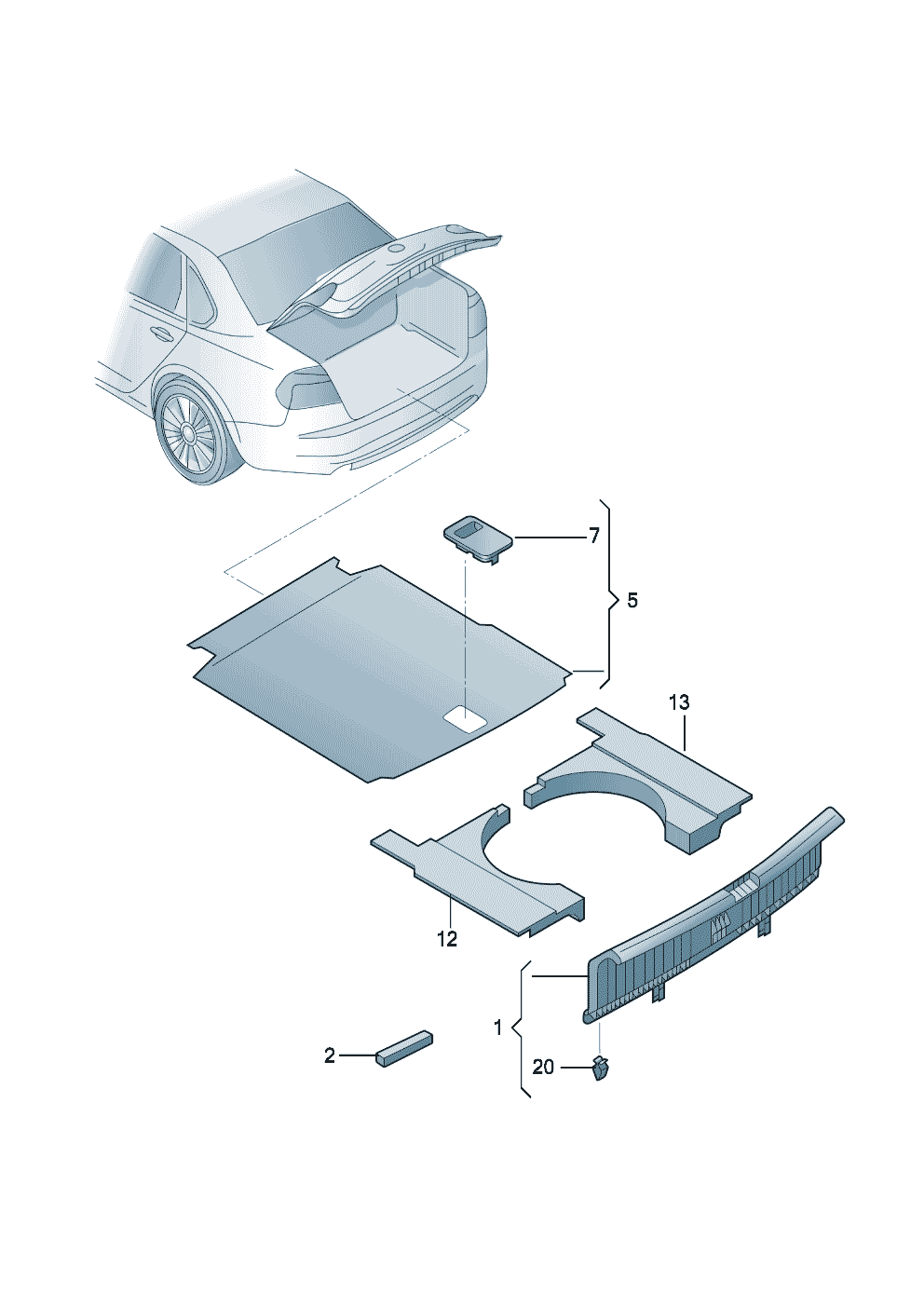 7
5
13
12
1
2
20