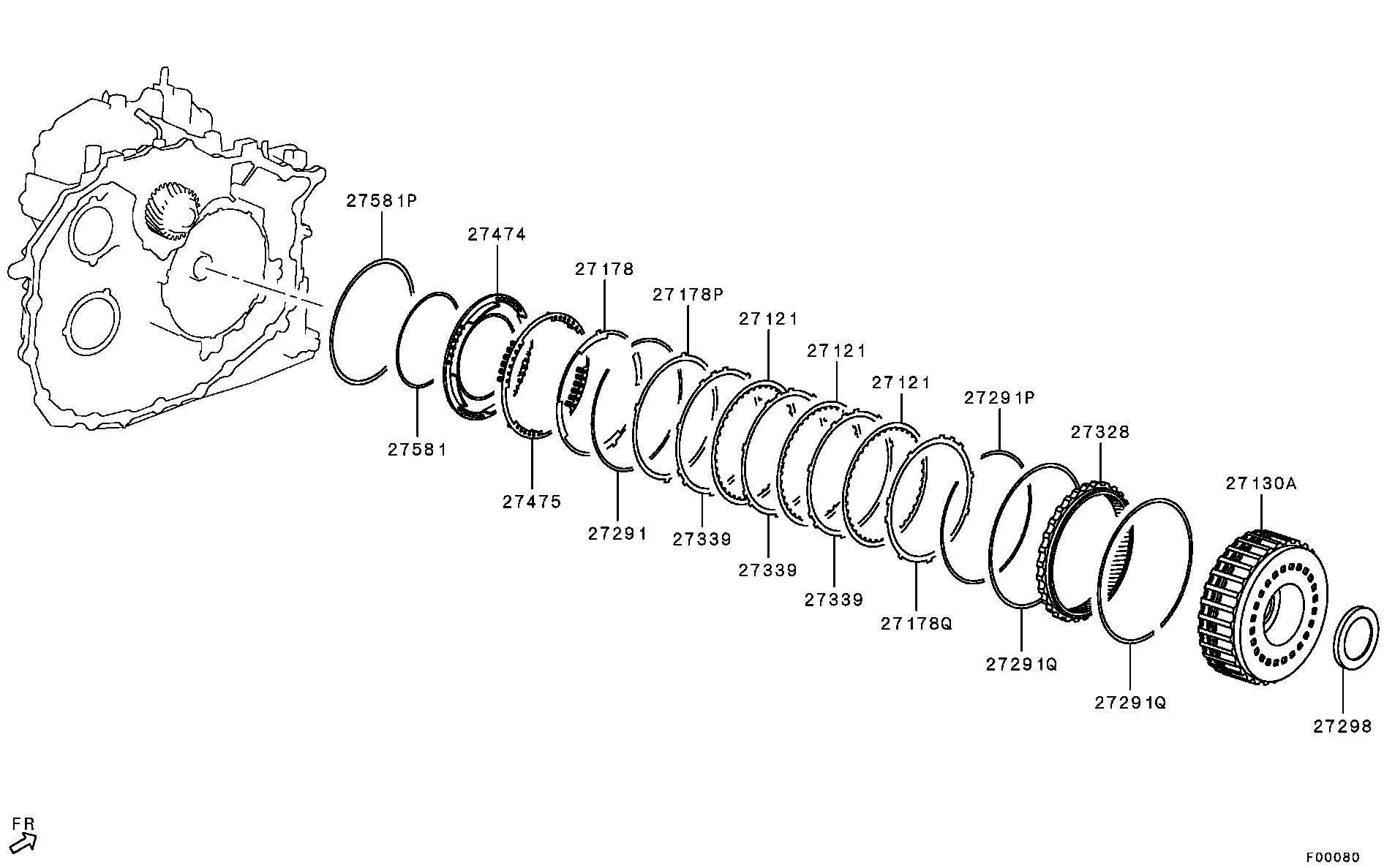 27581P
27474
27178
27178P
27121
27121
27121
27291P
27328
27130A
27581
27475
27291
27339
27339
27339
27178Q
27291Q
27291Q
27298
FR
F00080