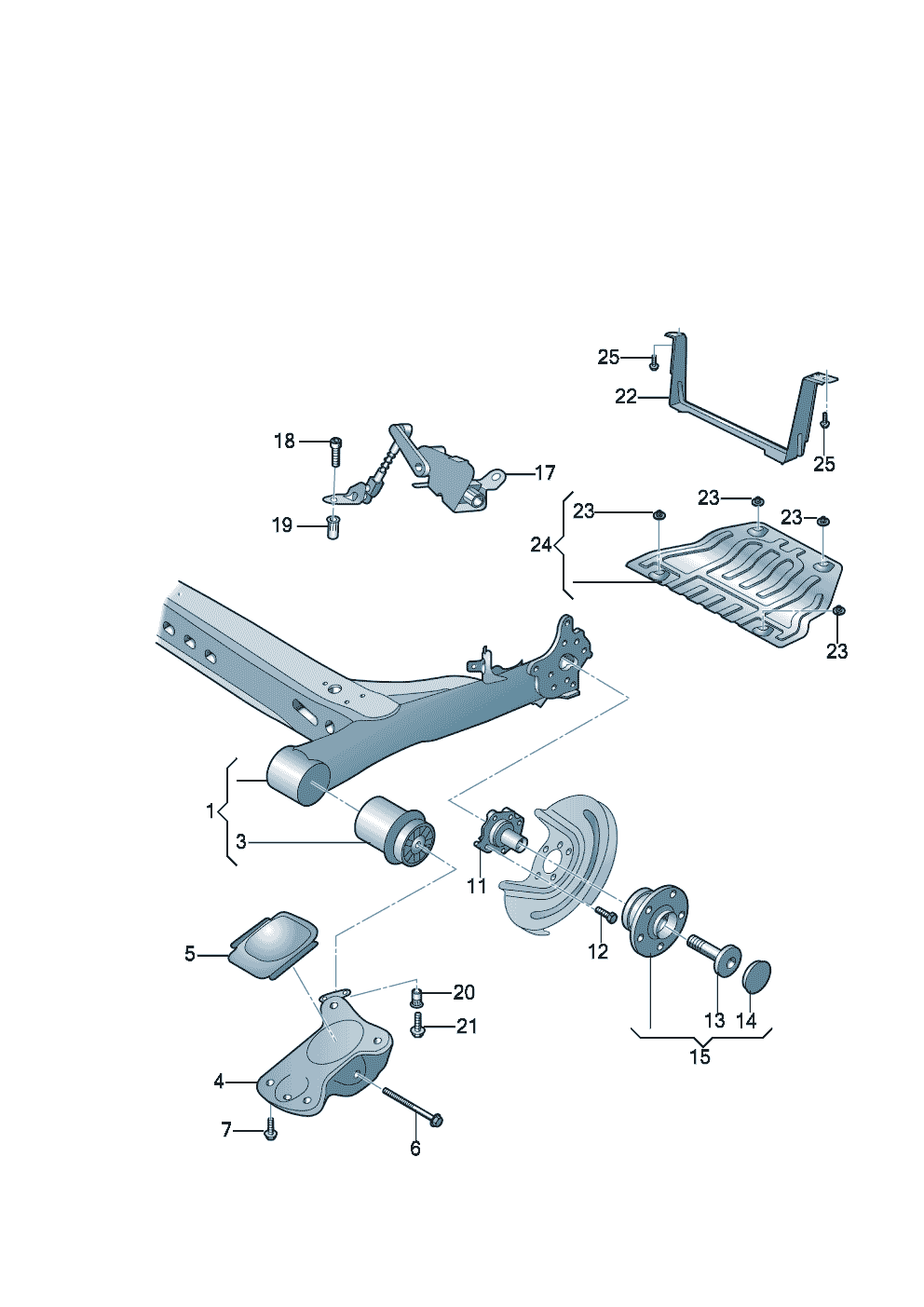 25
22
25
18
17
19
23
23
23
24
23
1
3
11
12
5
20
21
13
14
15
4
7
6