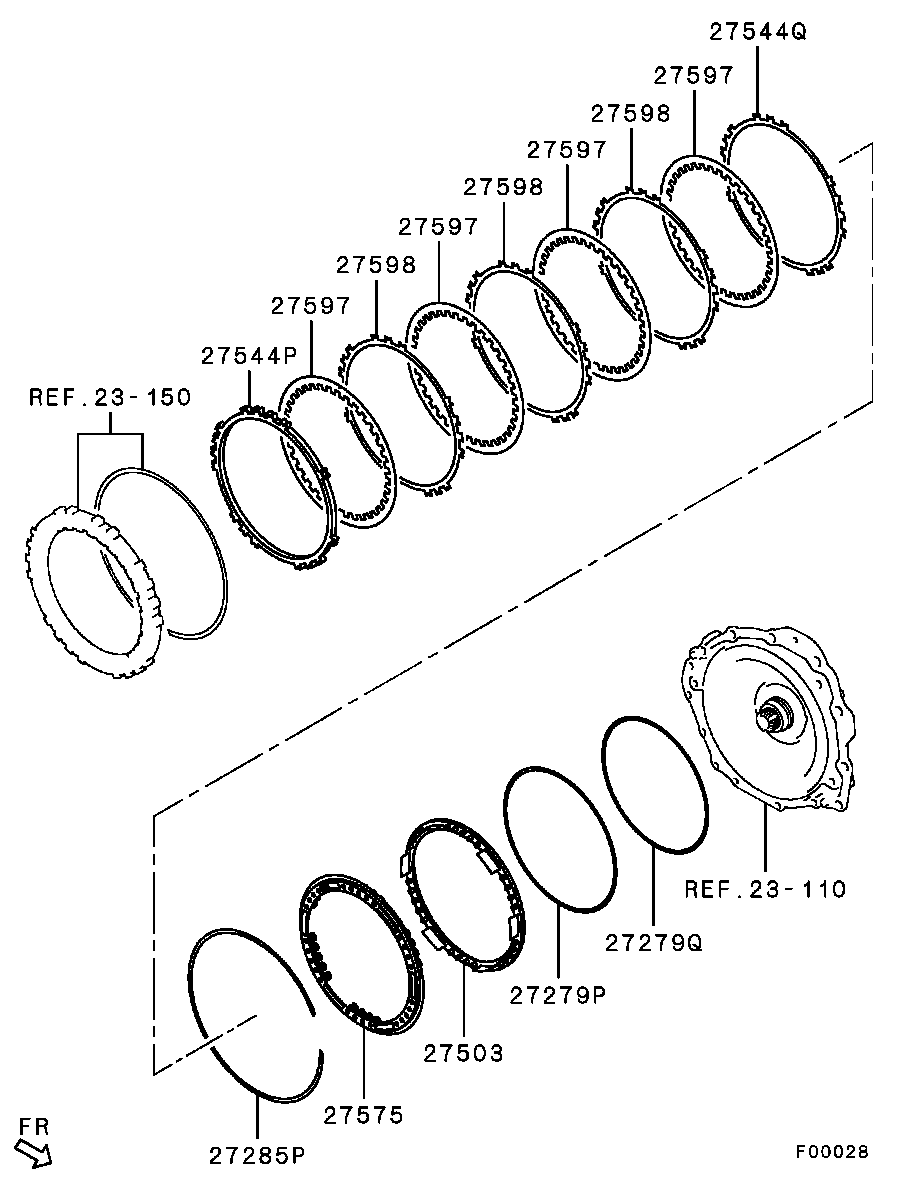 27544Q
27597
27598
27597
27598
27597
27598
27597
27544P
REF.23-150
REF.23-110
27279Q
27279P
27503
27575
27285P
FR
F00028