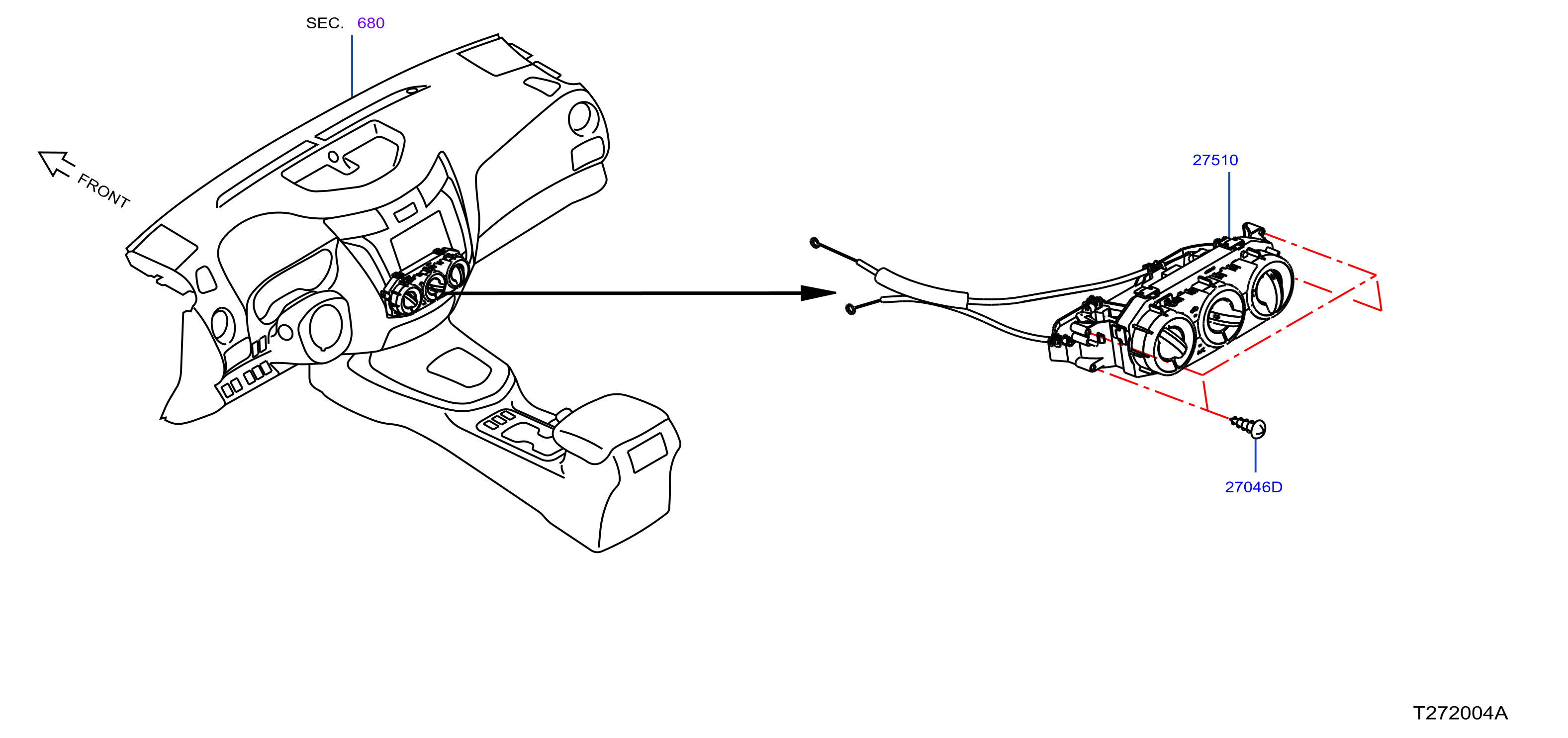 SEC. 680

FRONT

27510

27046D

T272004A