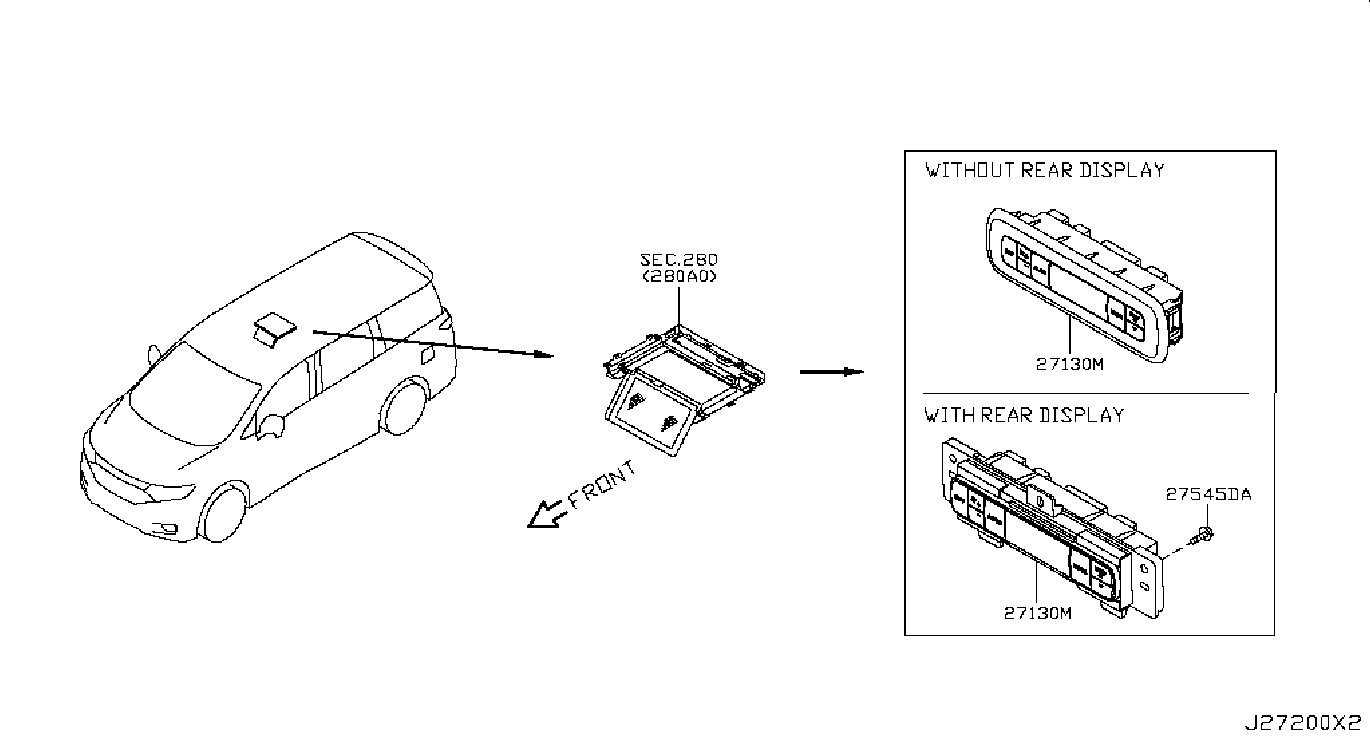 SEC.280
(280A0)

FRONT

WITHOUT REAR DISPLAY

27130M

WITH REAR DISPLAY

27545DA

27130M

J27200X2