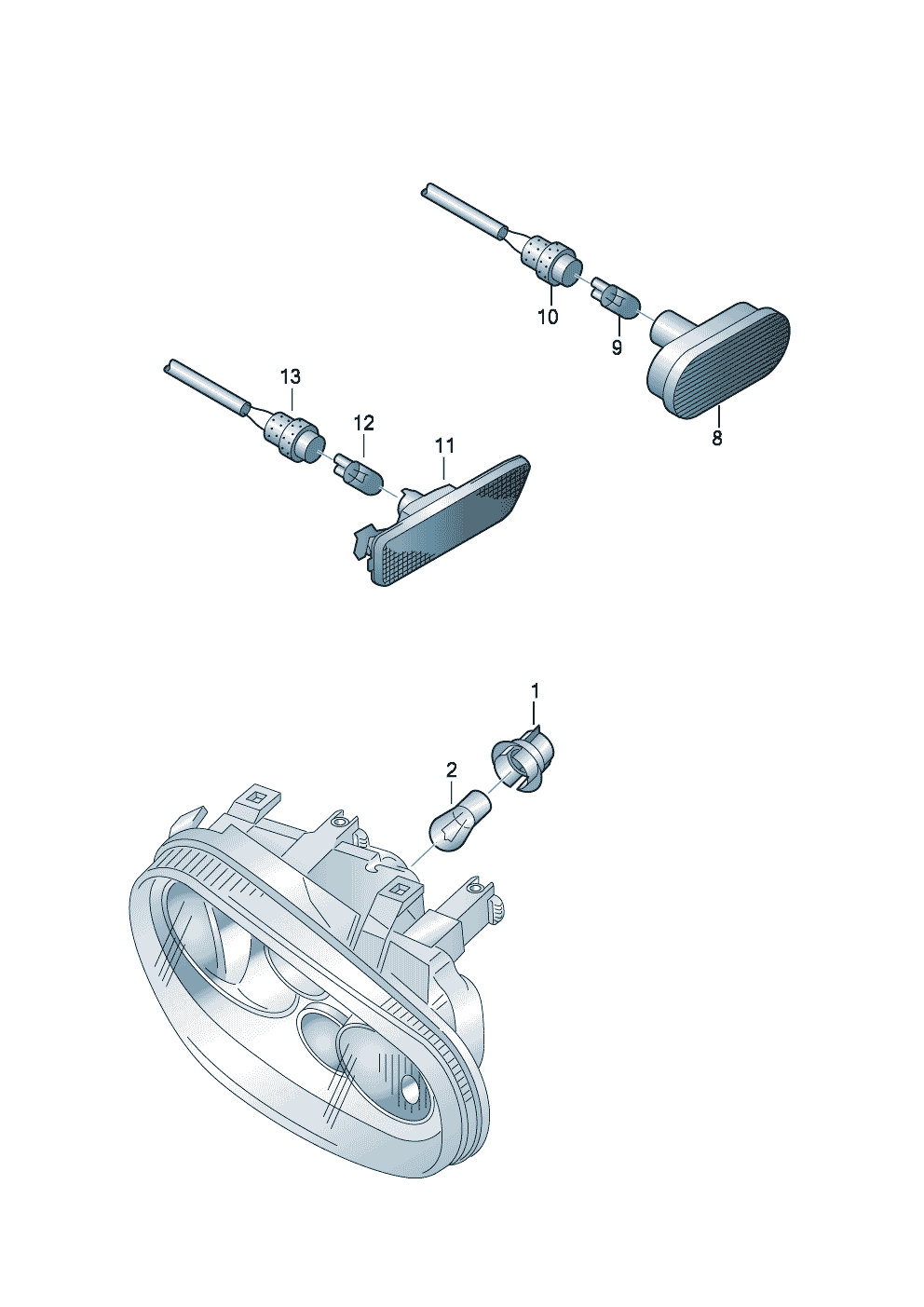 10
9
8
13
12
11
1
2