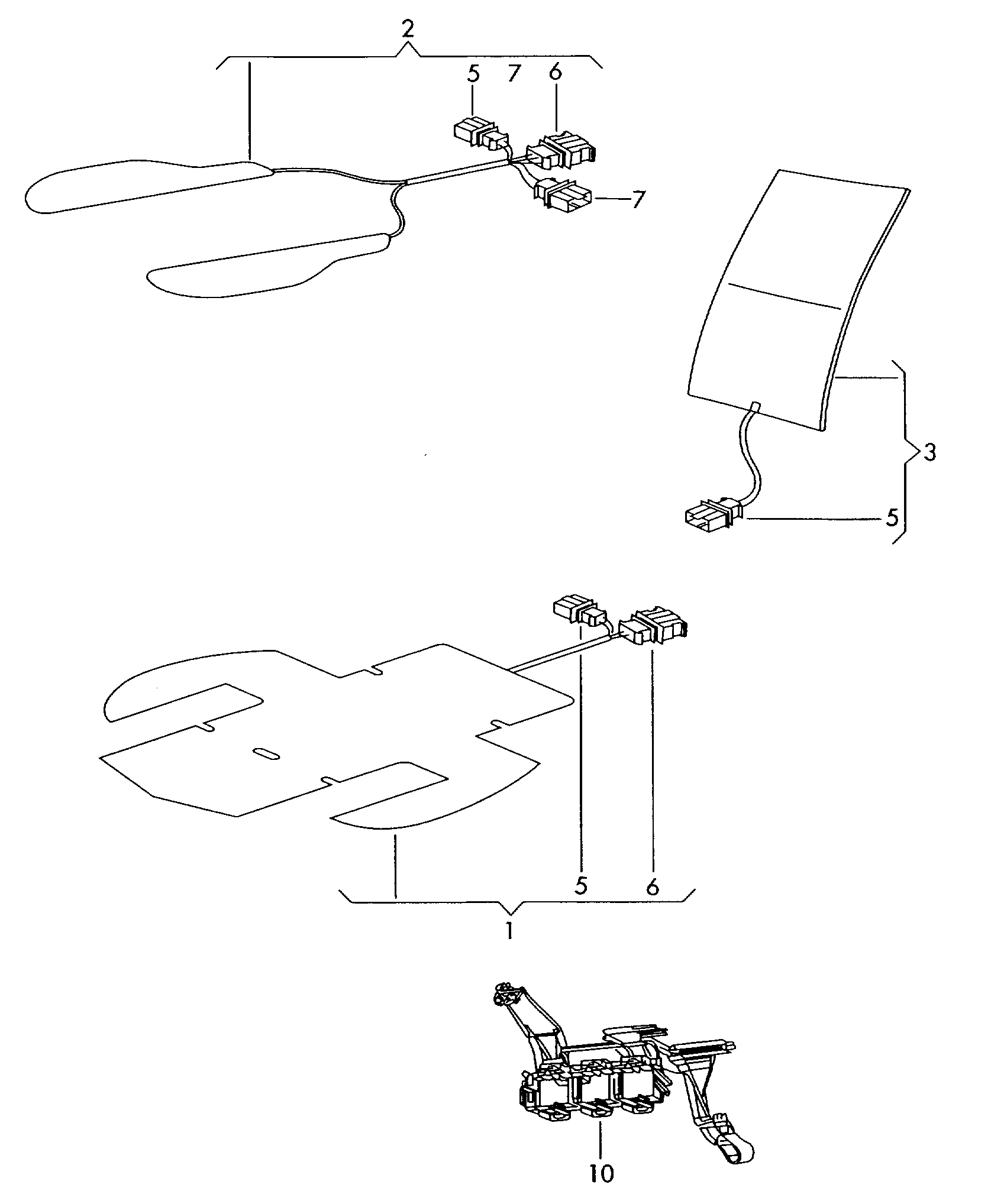 2
5 7 6
7
3
5
5 6
1
10