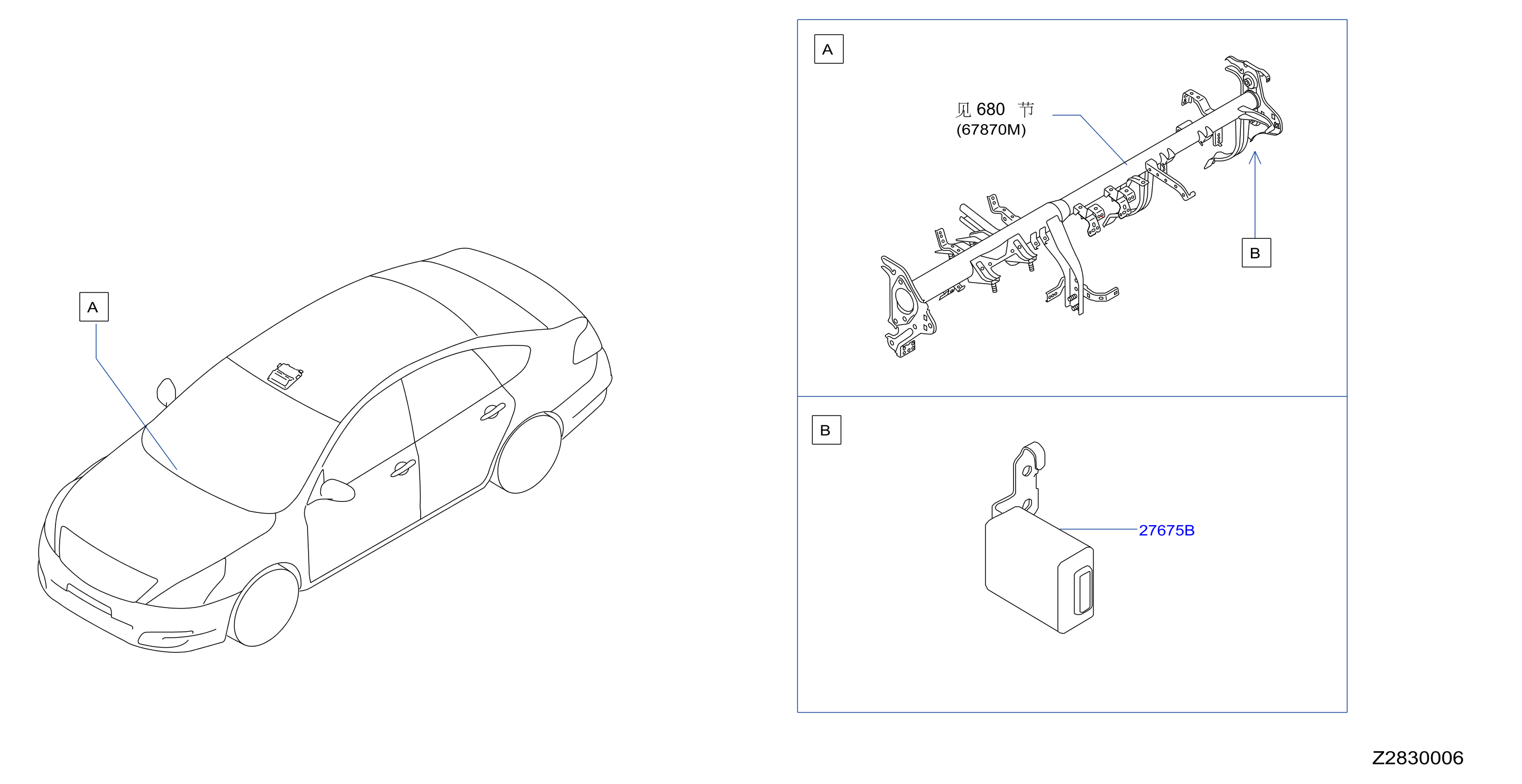 A

A

见 680 节
(67870M)

B

B

27675B

Z2830006