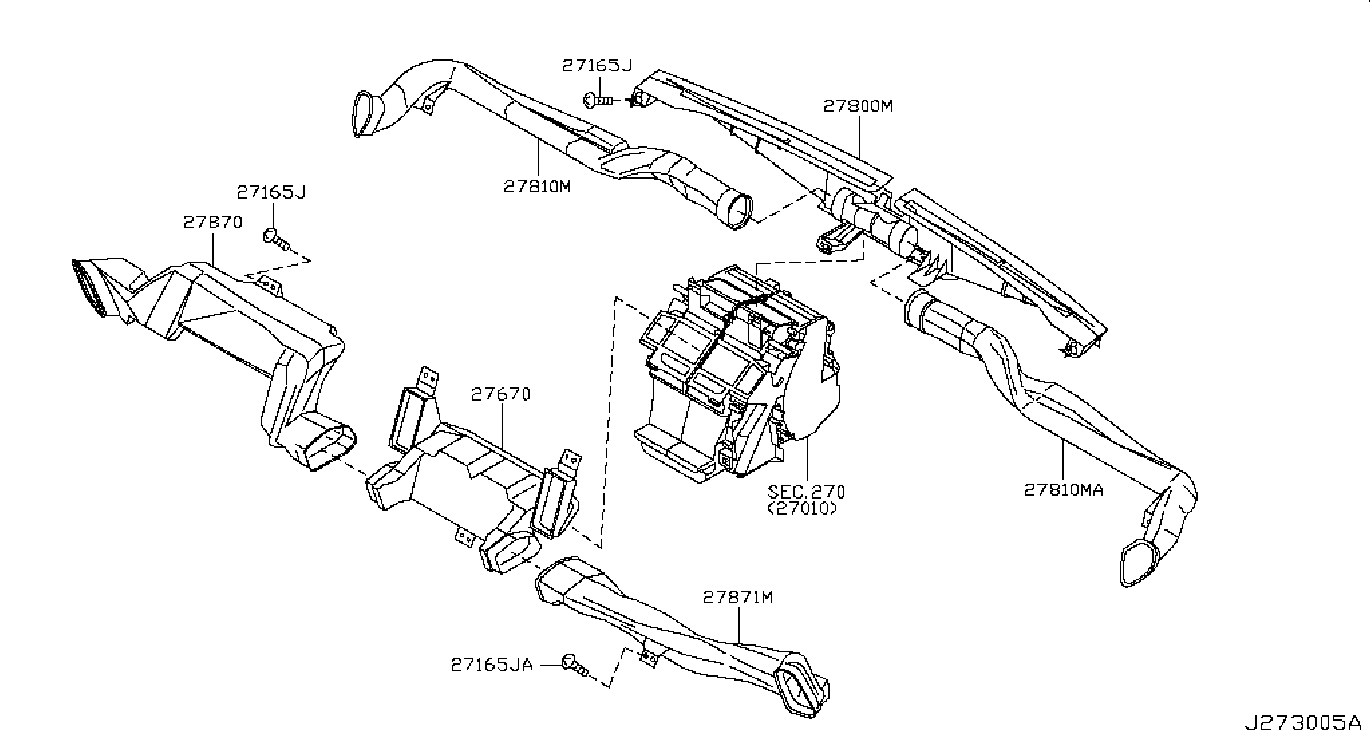 27165J
27800M
27810M
27165J
27870
27670
SEC.270
(27010)
27810MA
27871M
27165JA
J273005A