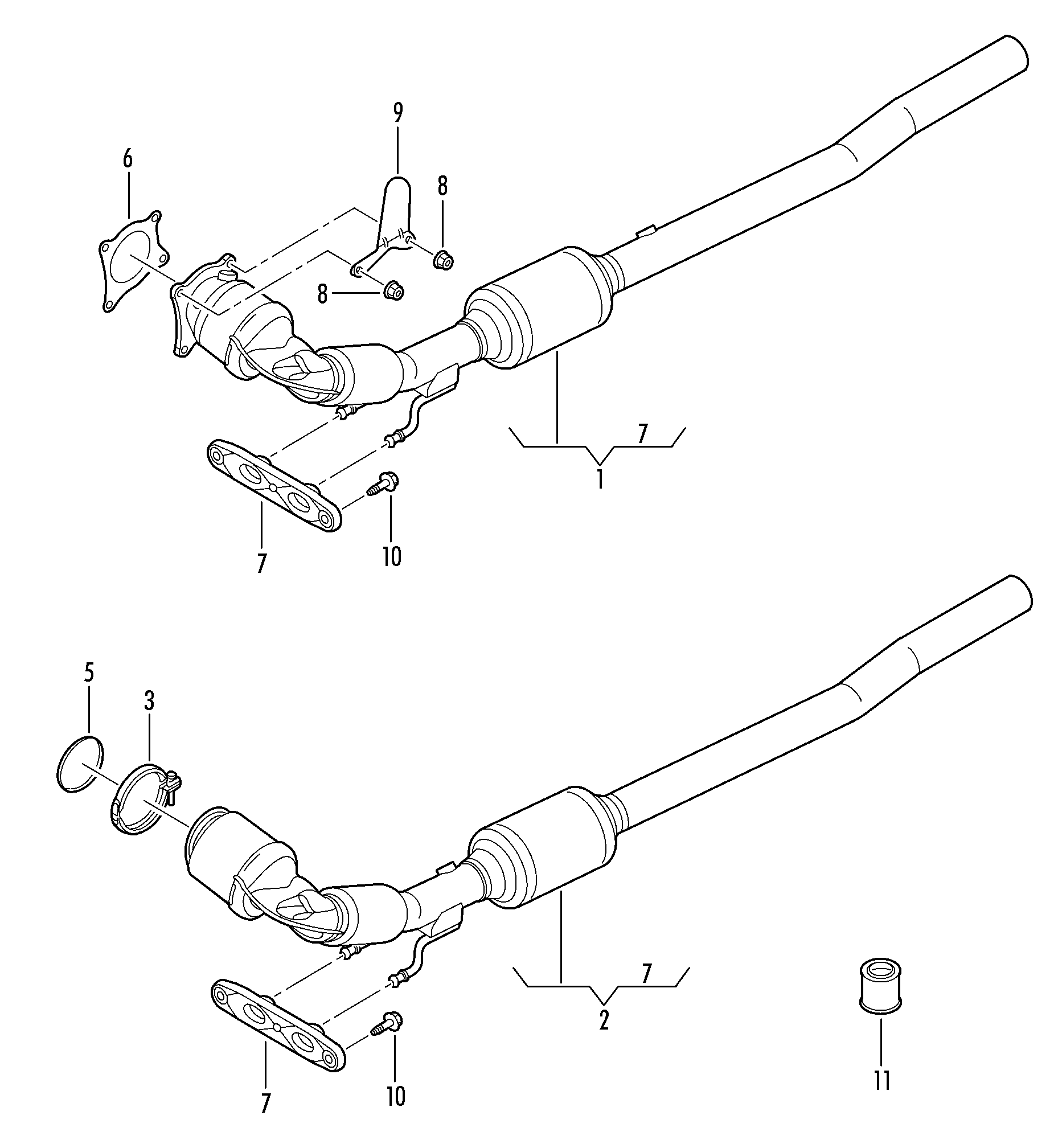 9
6
8
8
7
1
7
10
5
3
7
2
7
10
11