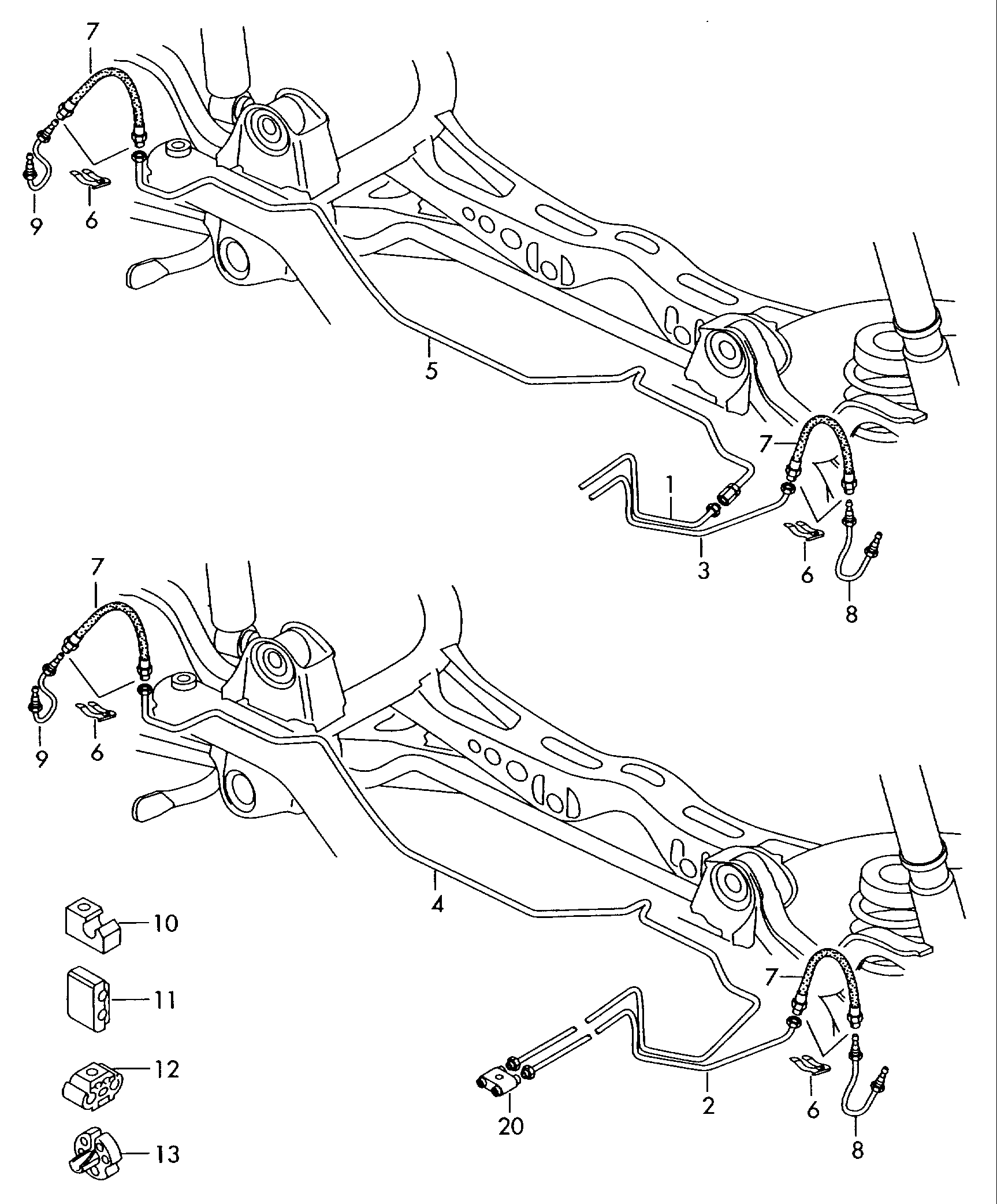 7
9
6
5
7
1
3
6
8
7
9
6
4
10
11
12
13
7
20
2
6
8