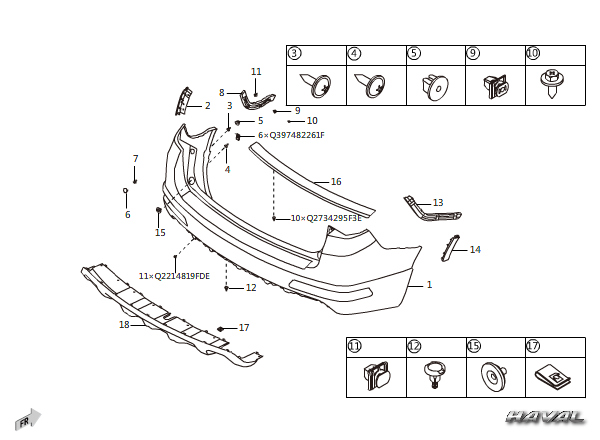 | ③ | ④ | ⑤ | ⑨ | ⑩ |
|---|---|---|---|---|
| | | | | |

11
8
2
3
9
5
10
6×Q397482261F
7
4
16
6
13
15
10×Q2734295F3E
14
11×Q2214819FDE
12
1
18
17

| ⑪ | ⑫ | ⑮ | ⑰ |
|---|---|---|---|
| | | | |

FR
HAVAL