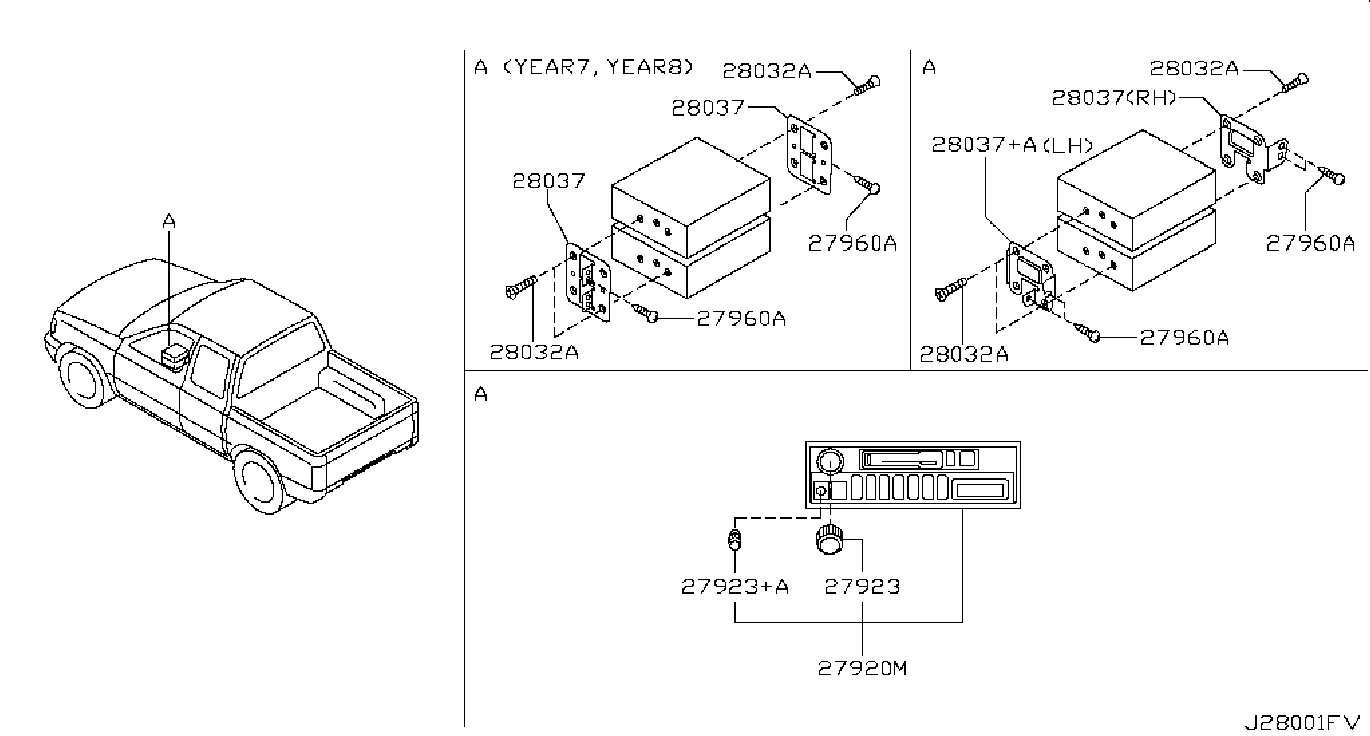 A

A (YEAR7, YEAR8)
28032A
28037
28037
27960A
27960A
28032A

A
28032A
28037(RH)
28037+A(LH)
27960A
27960A
28032A

A
27923+A
27923
27920M

J28001FV