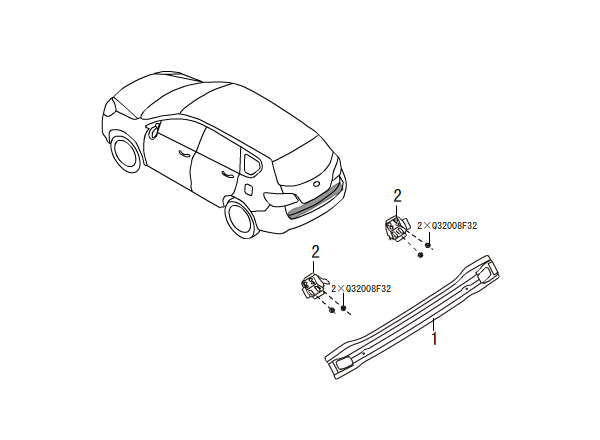 2
2×Q32008F32
2
2×Q32008F32
1