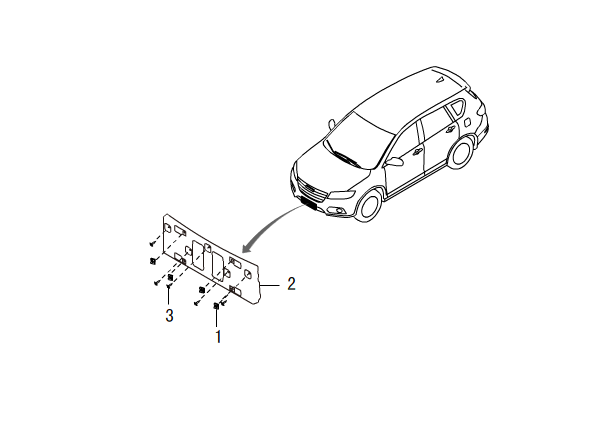 2
3
1