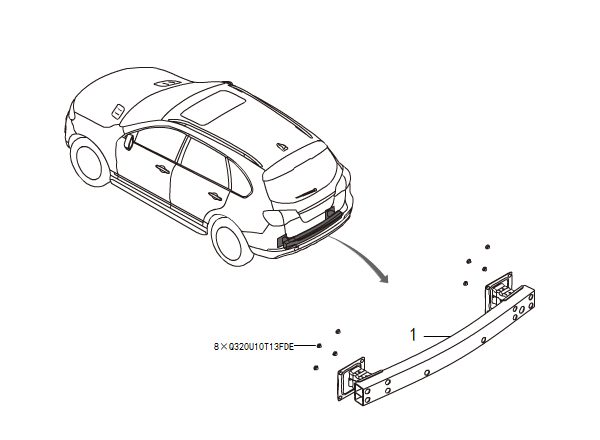 8×Q320U10T13FDE

1