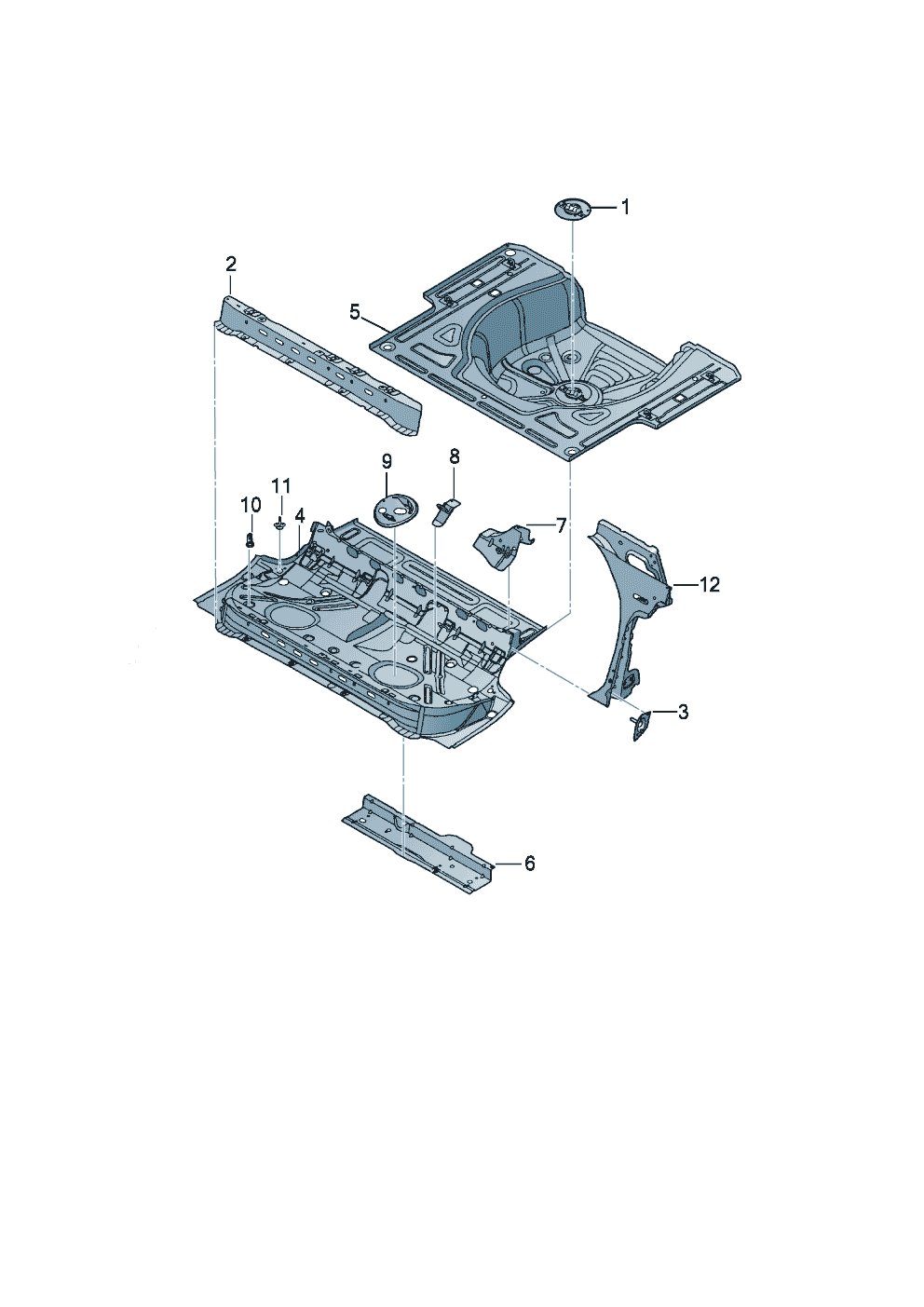 1
2
5
9
8
11
10
4
7
12
3
6