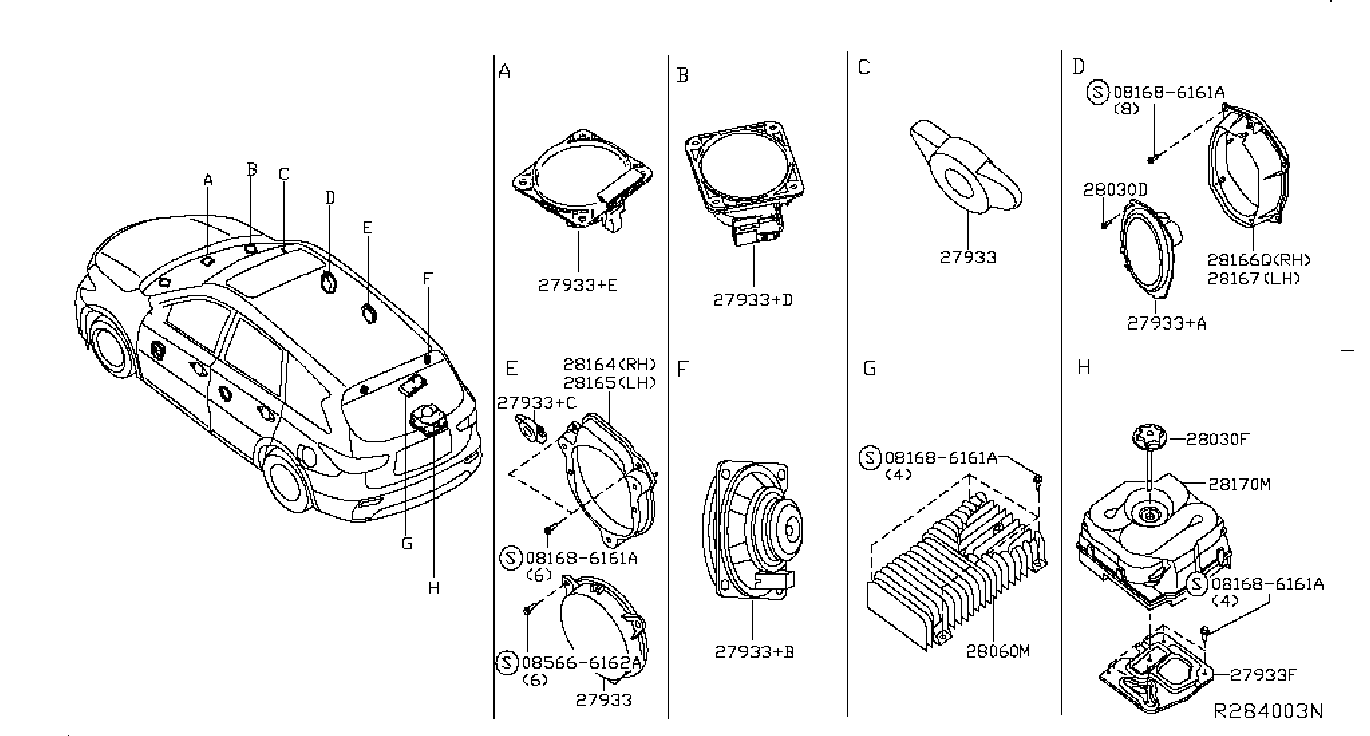 A
B
C
D
E
F
G
H

A
27933+E

B
27933+D

C
27933

D
S 08168-6161A
(8)
28030D
28166Q(RH)
28167(LH)
27933+A

E
28164(RH)
28165(LH)
27933+C
S 08168-6161A
(6)
S 08566-6162A
(6)
27933

F
27933+B

G
S 08168-6161A
(4)
28060M

H
28030F
28170M
S 08168-6161A
(4)
27933F

R284003N