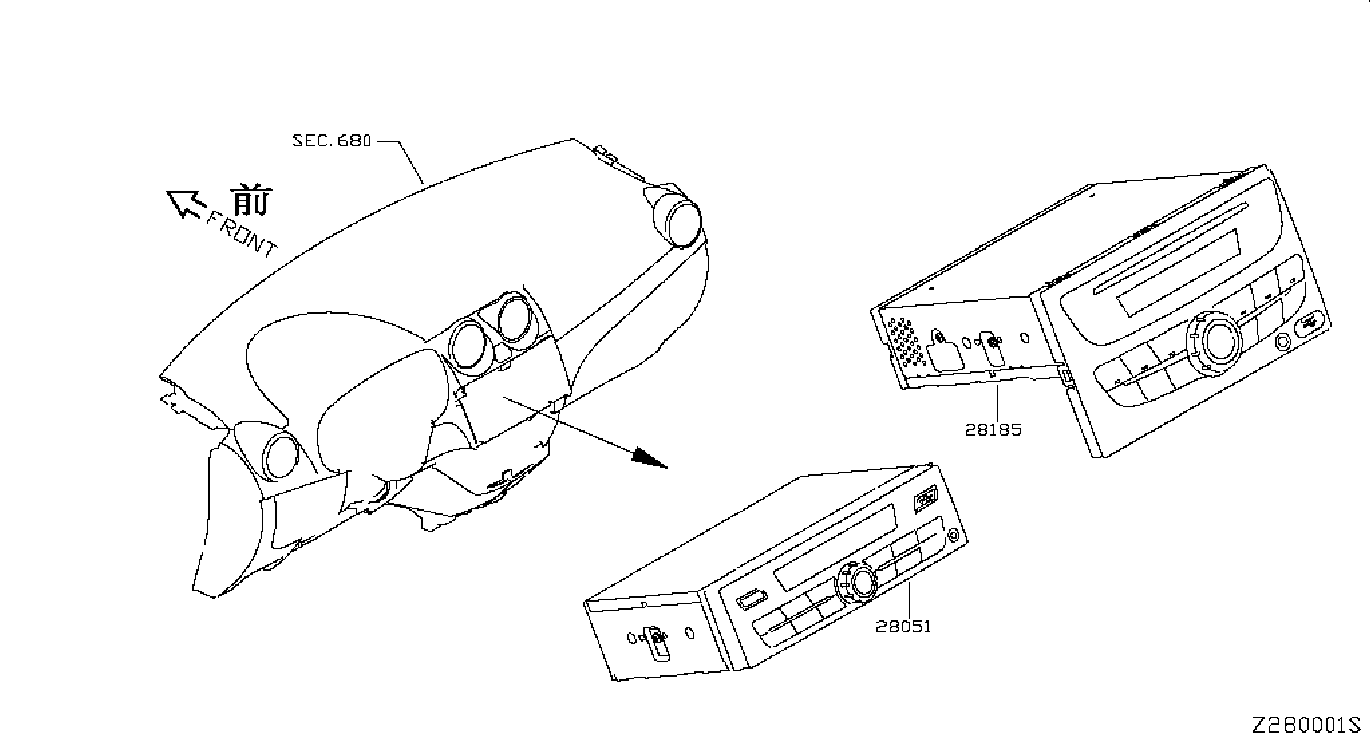 SEC.680

前
FRONT

28185

28051

Z280001S