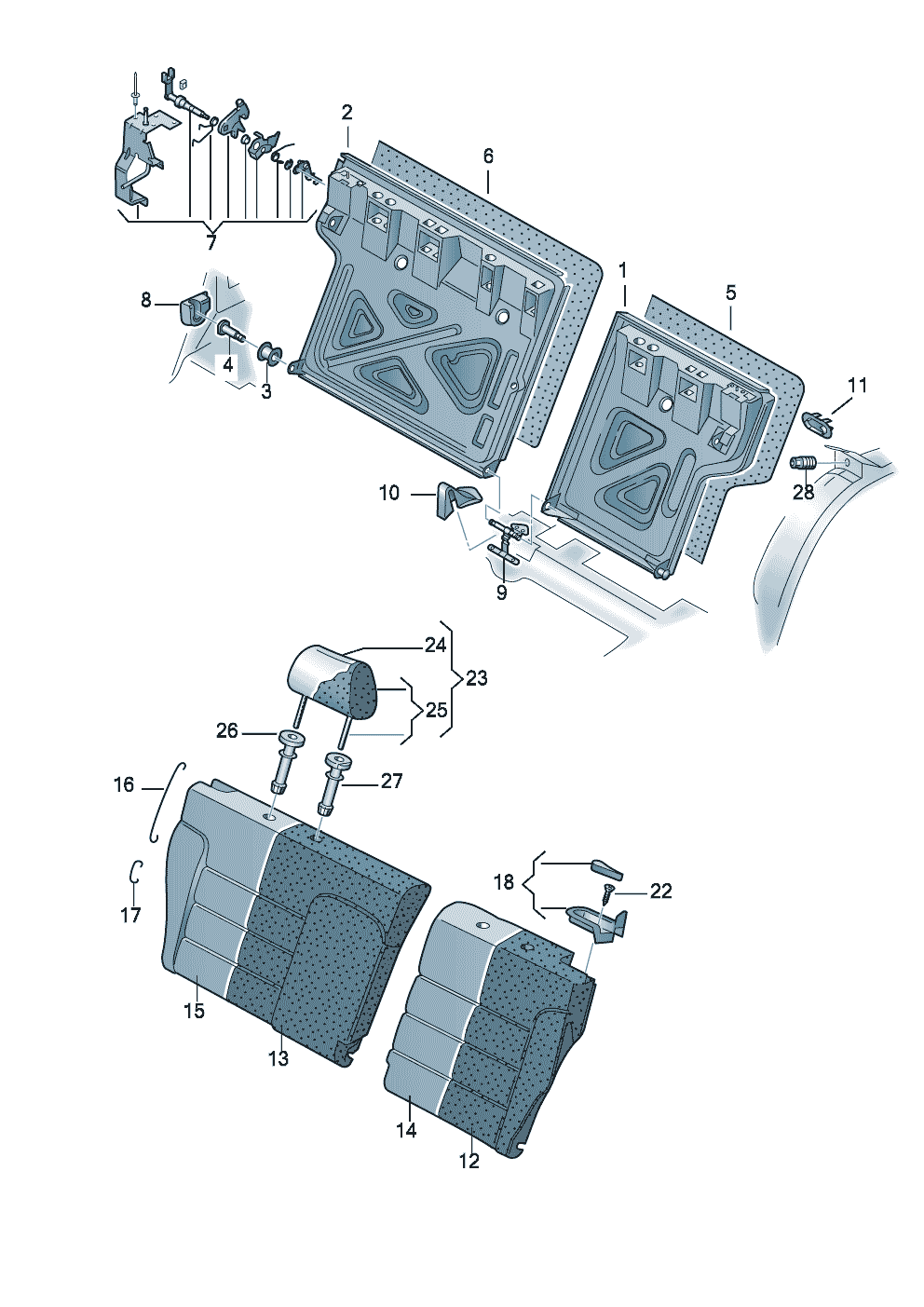 2
6
7
1
5
8
4
3
11
28
10
9
24
23
25
26
27
16
17
18
22
15
13
14
12