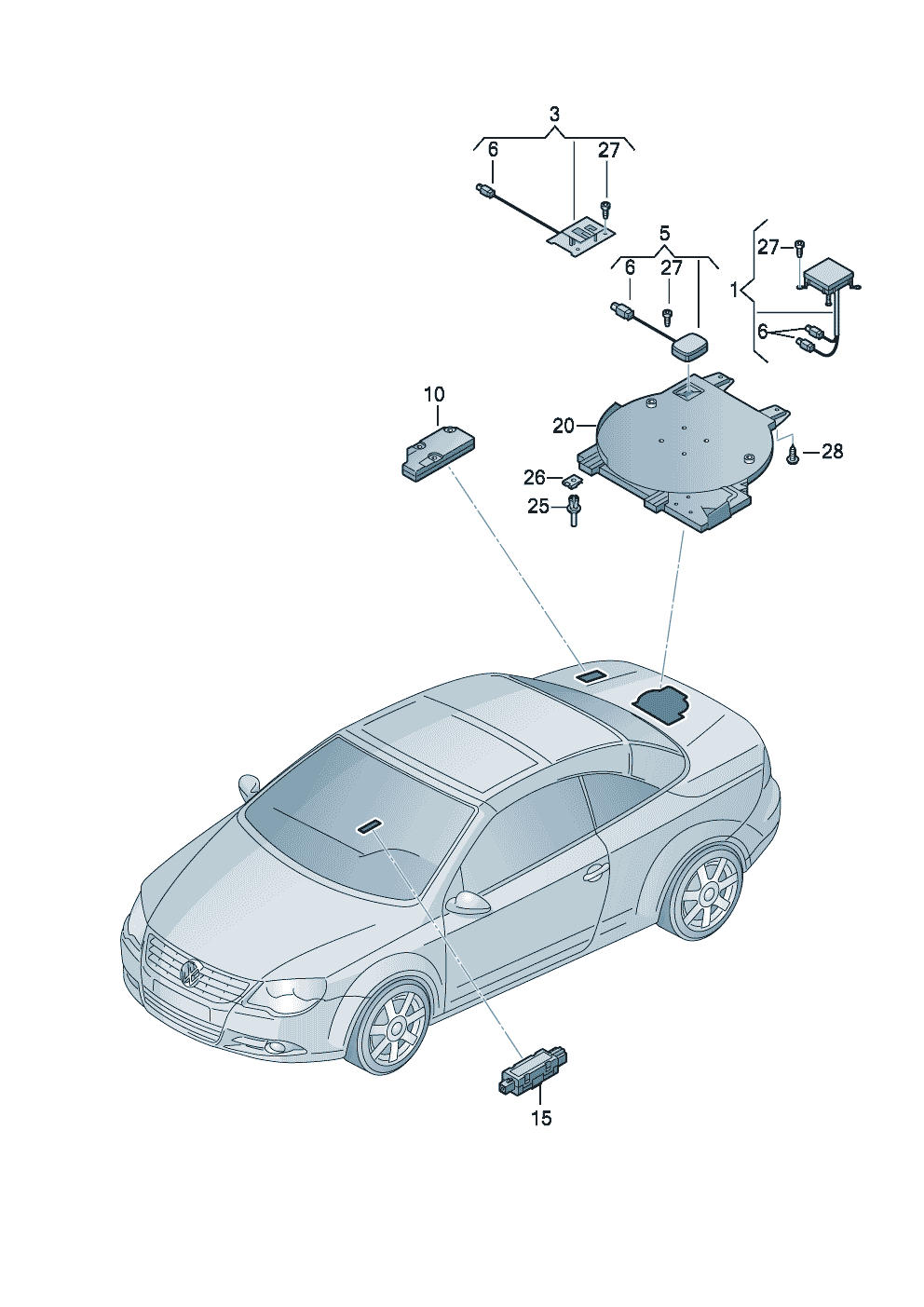 3
6
27
5
6
27
27
1
6
10
20
28
26
25
15