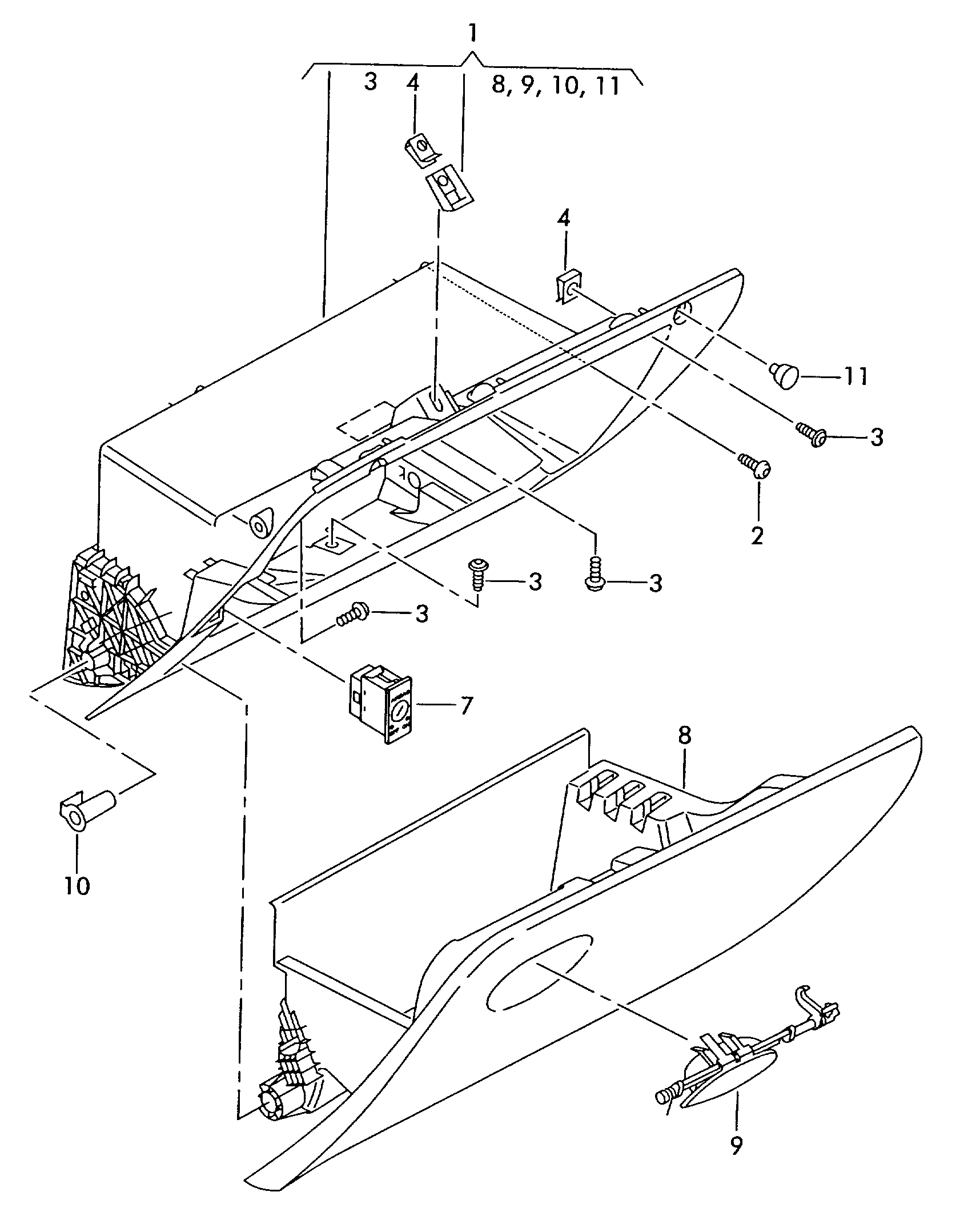 1

3 4 8, 9, 10, 11

4

11

3

2

3

3

3

7

8

10

9