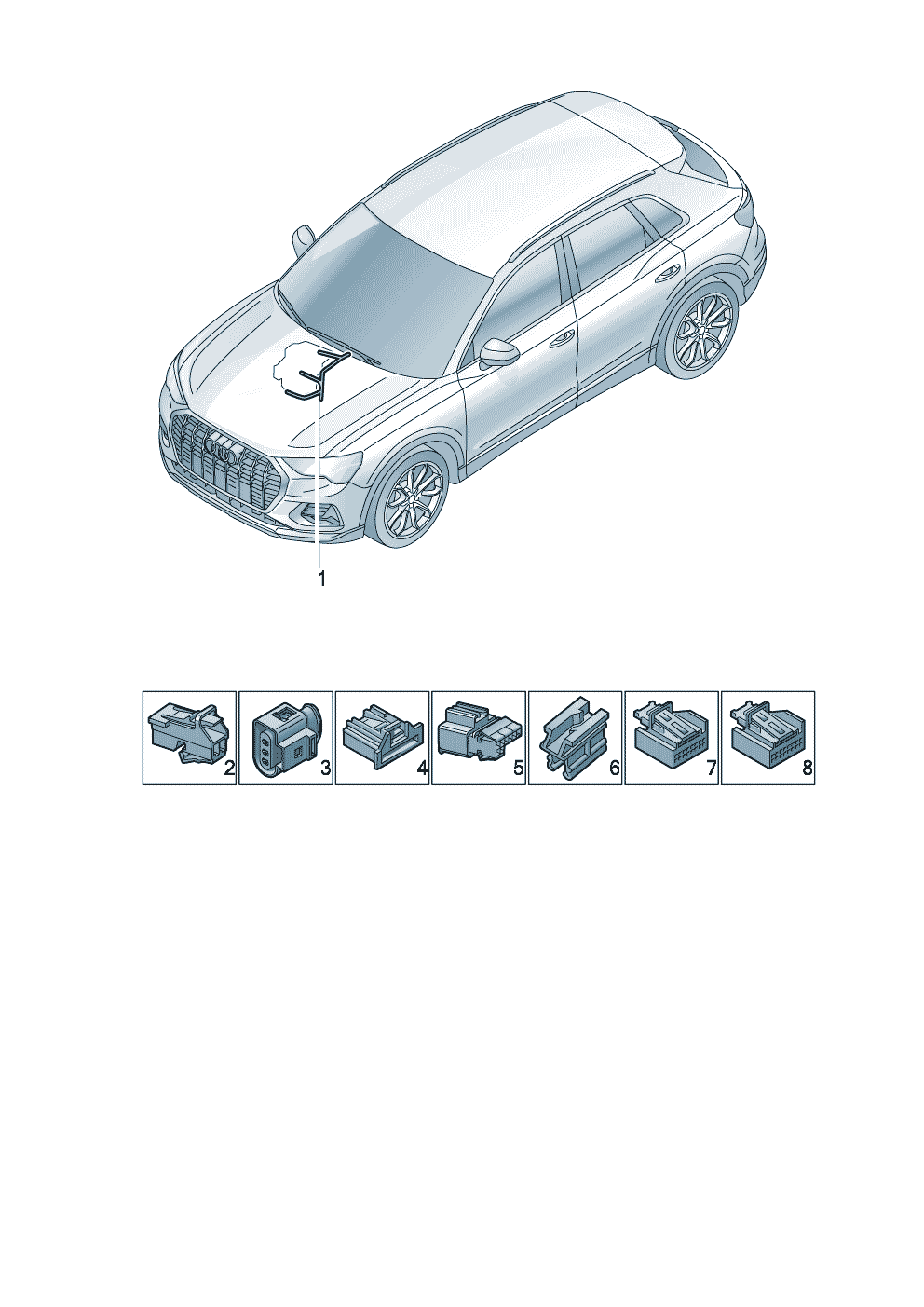 1

2 3 4 5 6 7 8