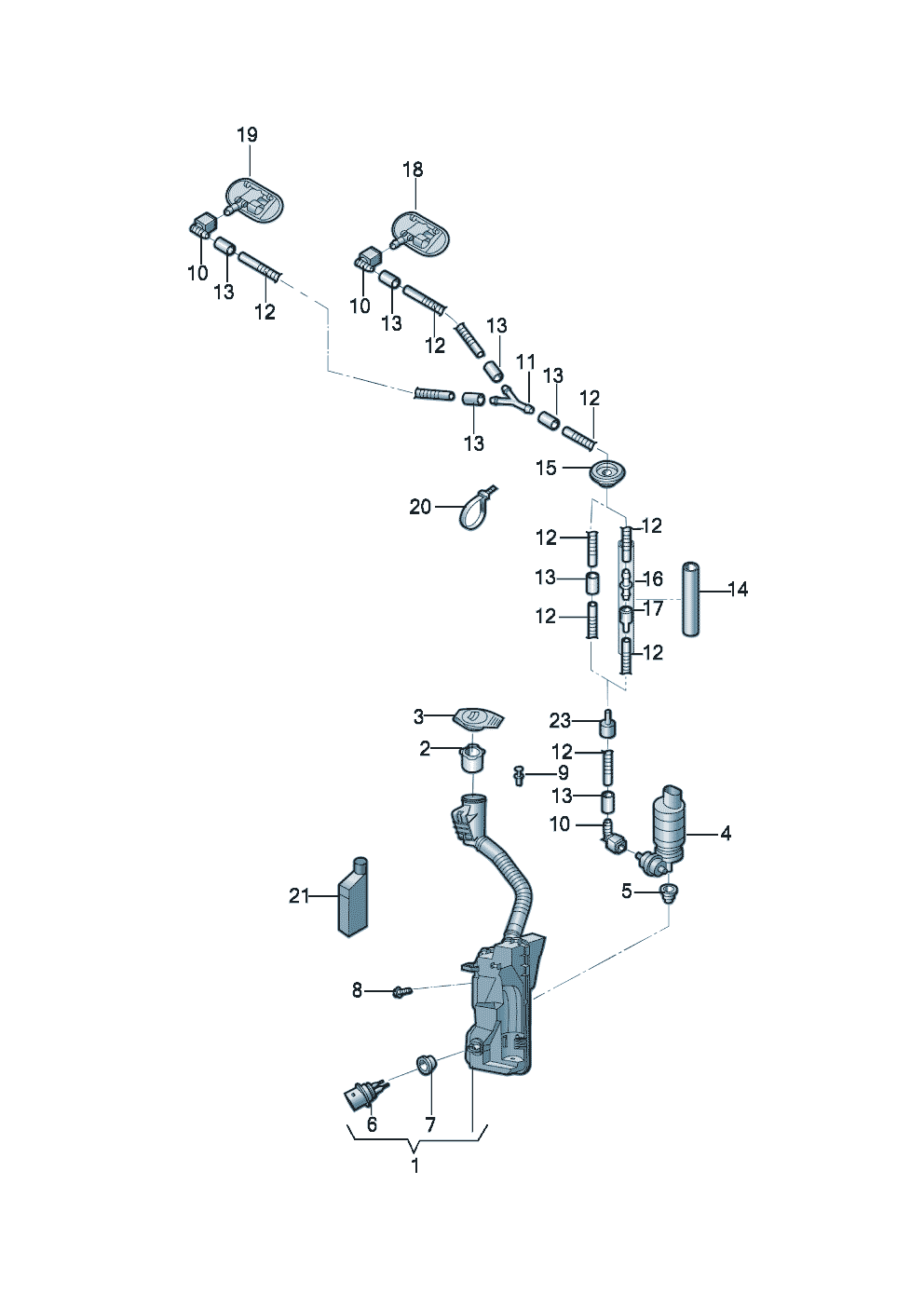 19
18
10
13
12
10
13
12
13
11
13
12
13
15
20
12
12
13
16
14
12
17
12
3
23
2
12
9
13
10
4
5
21
8
6
7
1