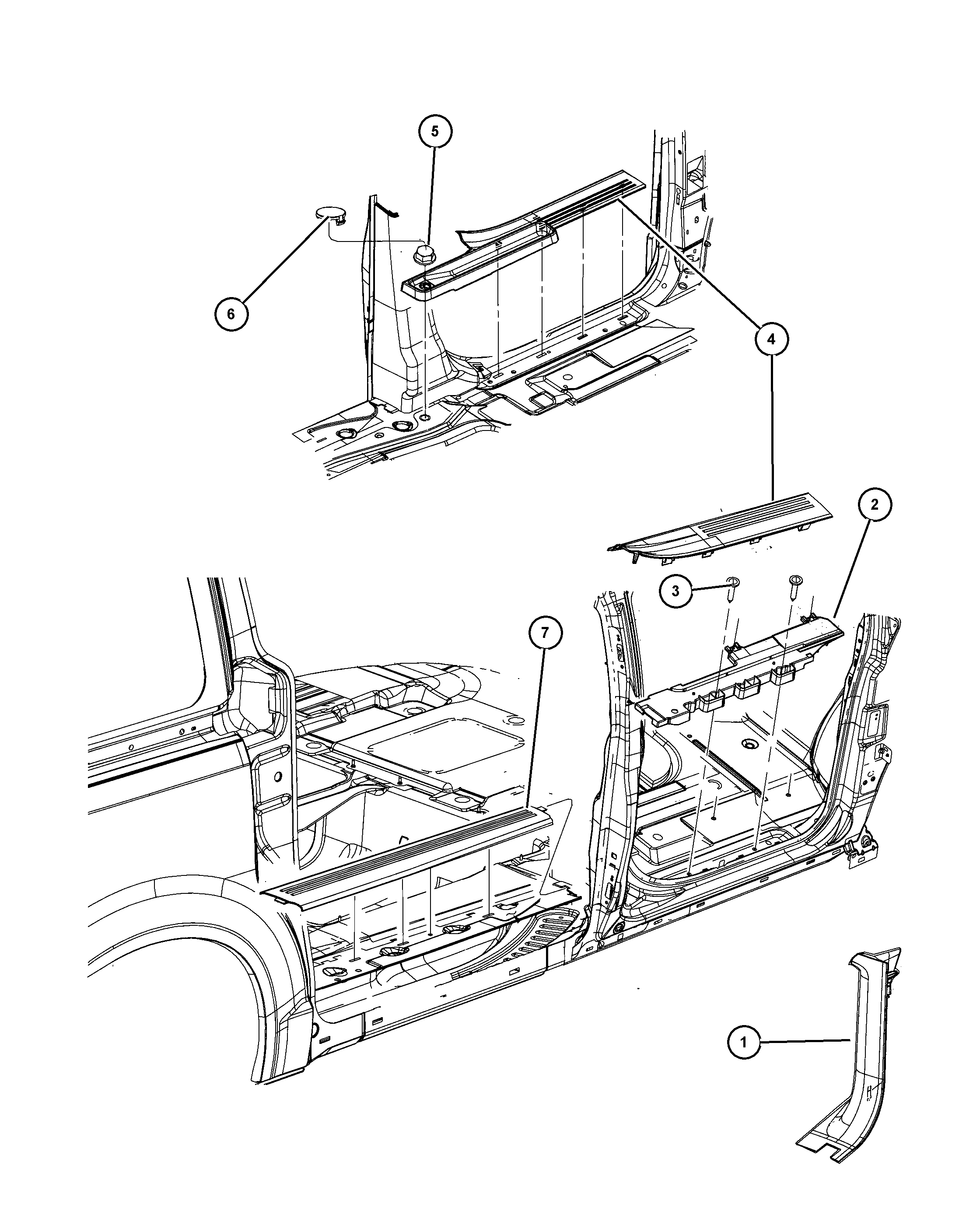 5
6
4
2
3
7
1