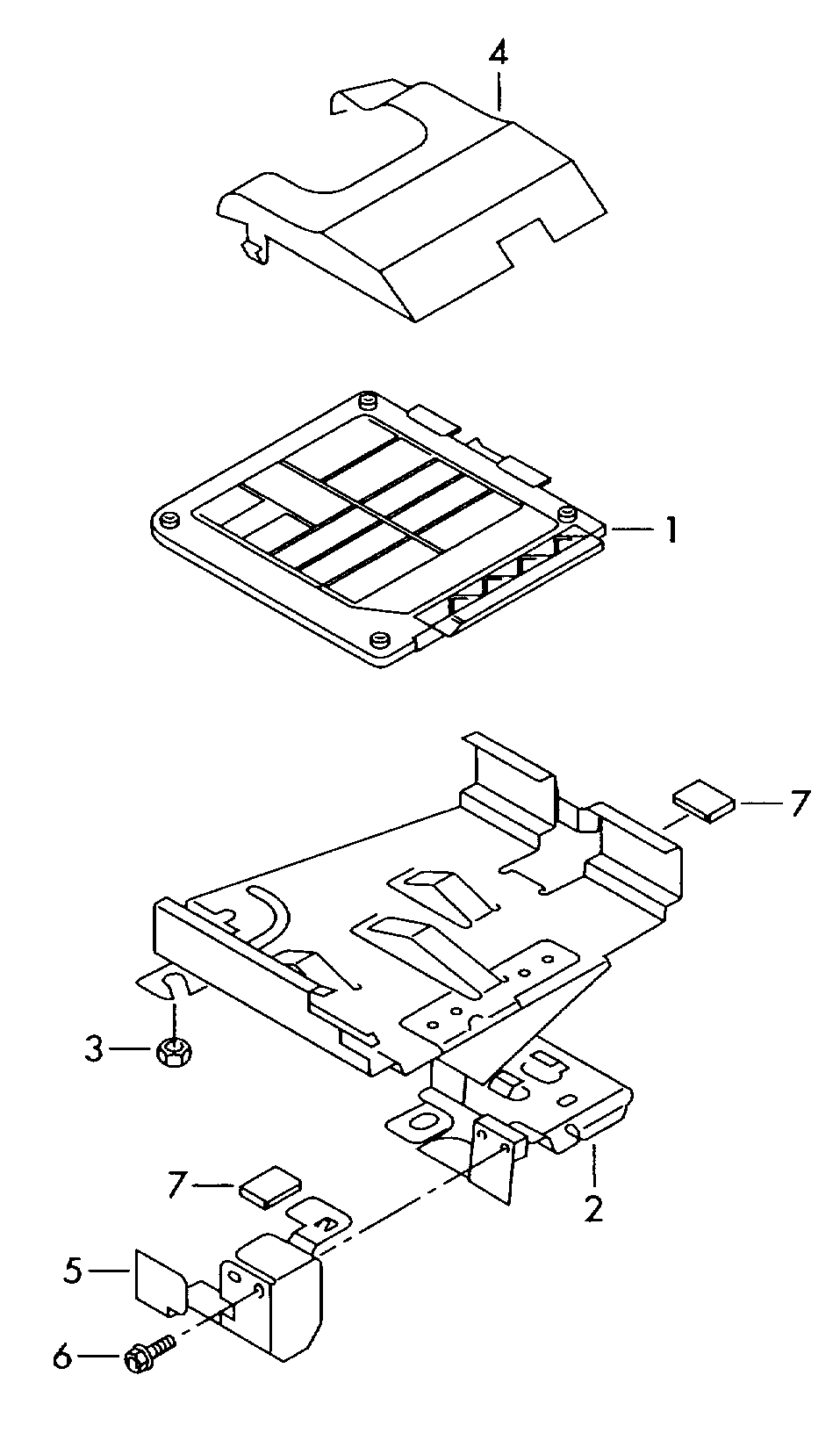 4

1

7

3

2

7

5

6