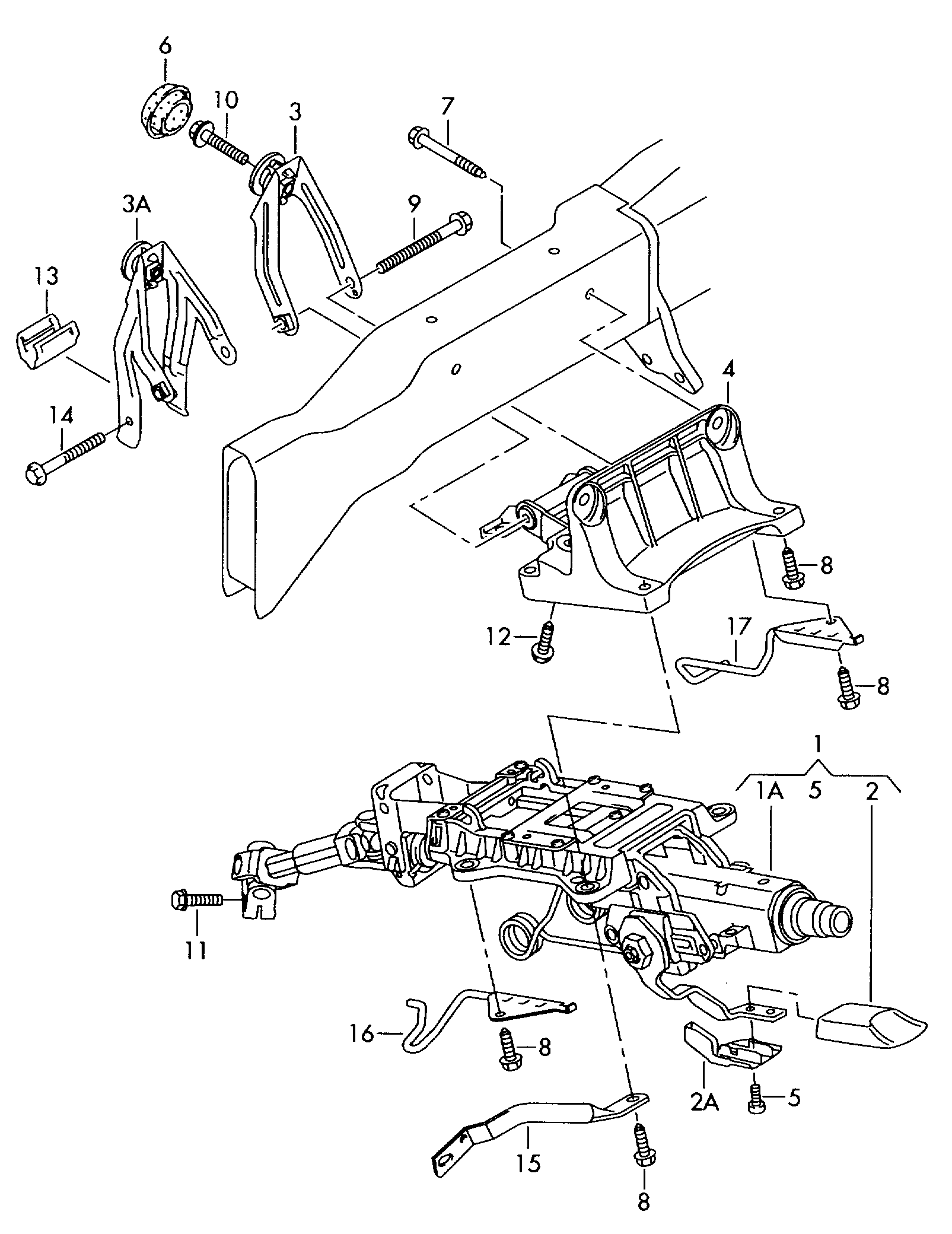 6
10
3
7
3A
9
13
14
4
8
12
17
8
1
1A
5
2
11
16
8
2A
5
15
8