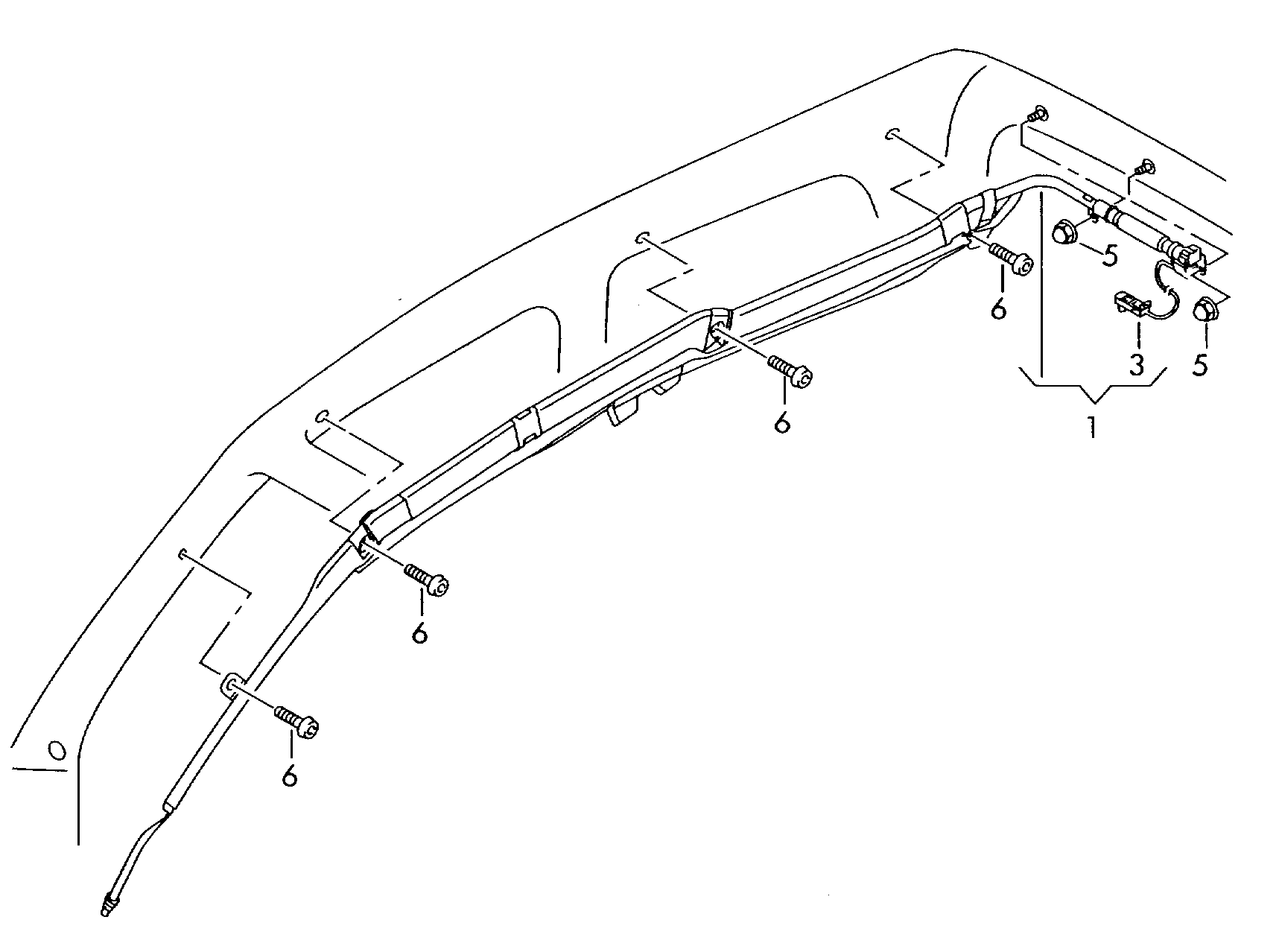 5
6
3
5
1
6
6
6