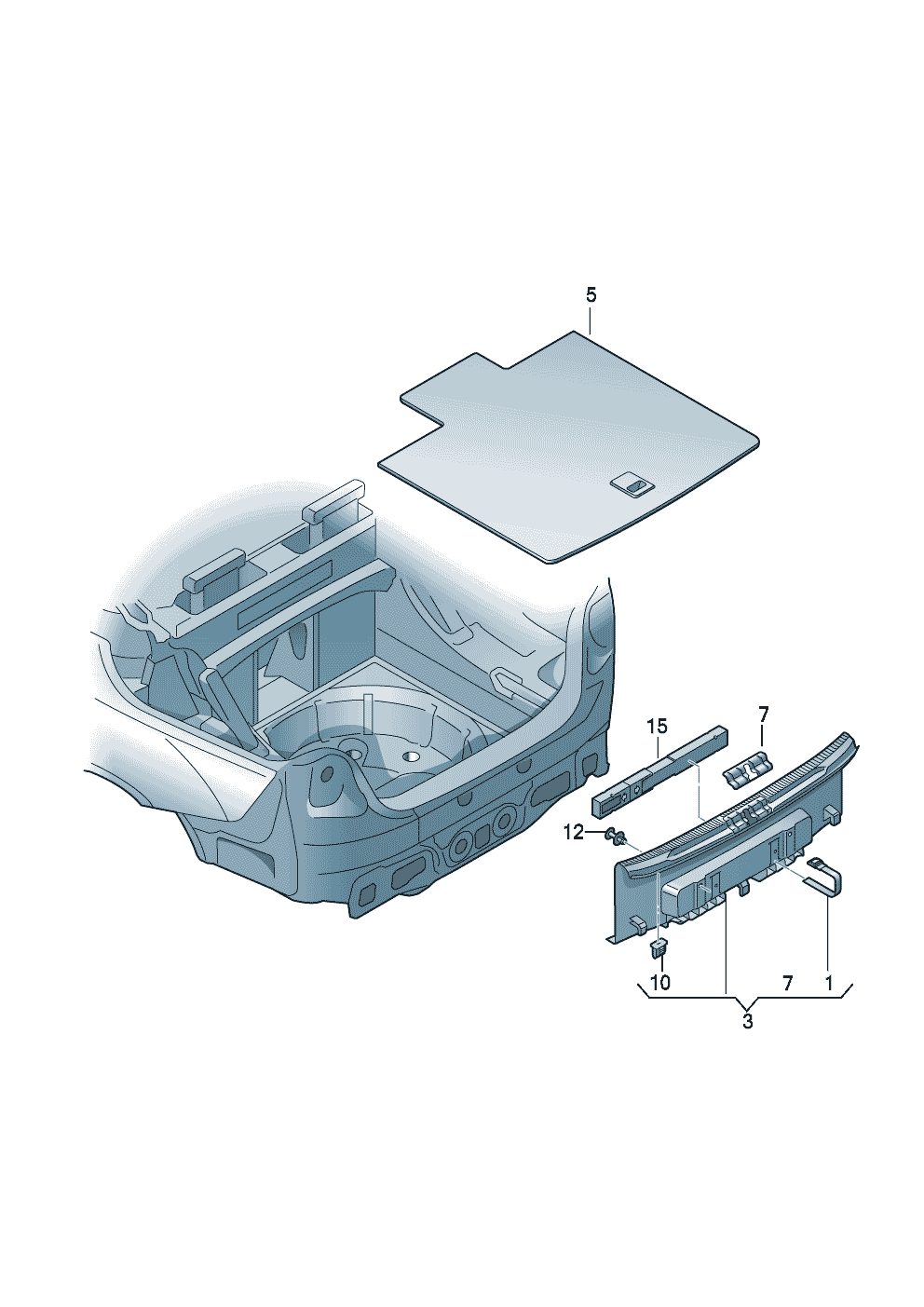 5
15
7
12
10
7
1
3