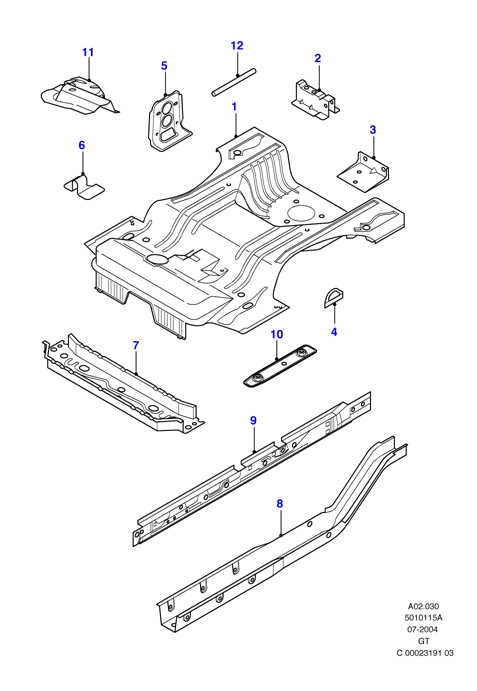 11
5
12
2
1
3
6
4
10
7
9
8

A02.030
5010115A
07-2004
GT
C 00023191 03