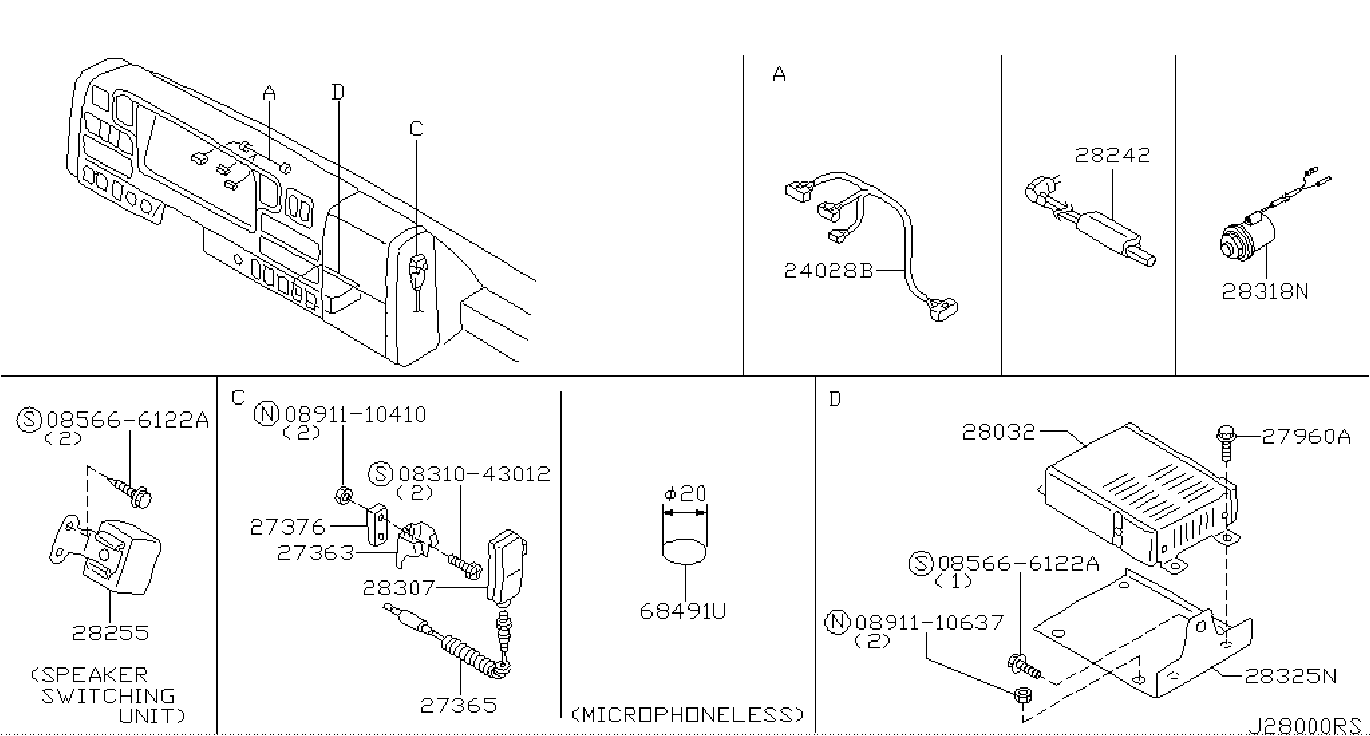 A
D
C

A
24028B

28242

28318N

Ⓢ08566-6122A
(2)
28255
(SPEAKER SWITCHING UNIT)

C
Ⓝ08911-10410
(2)
Ⓢ08310-43012
(2)
27376
27363
28307
27365

$\phi 20$
68491U
(MICROPHONELESS)

D
28032
27960A
Ⓢ08566-6122A
(1)
Ⓝ08911-10637
(2)
28325N

J28000RS