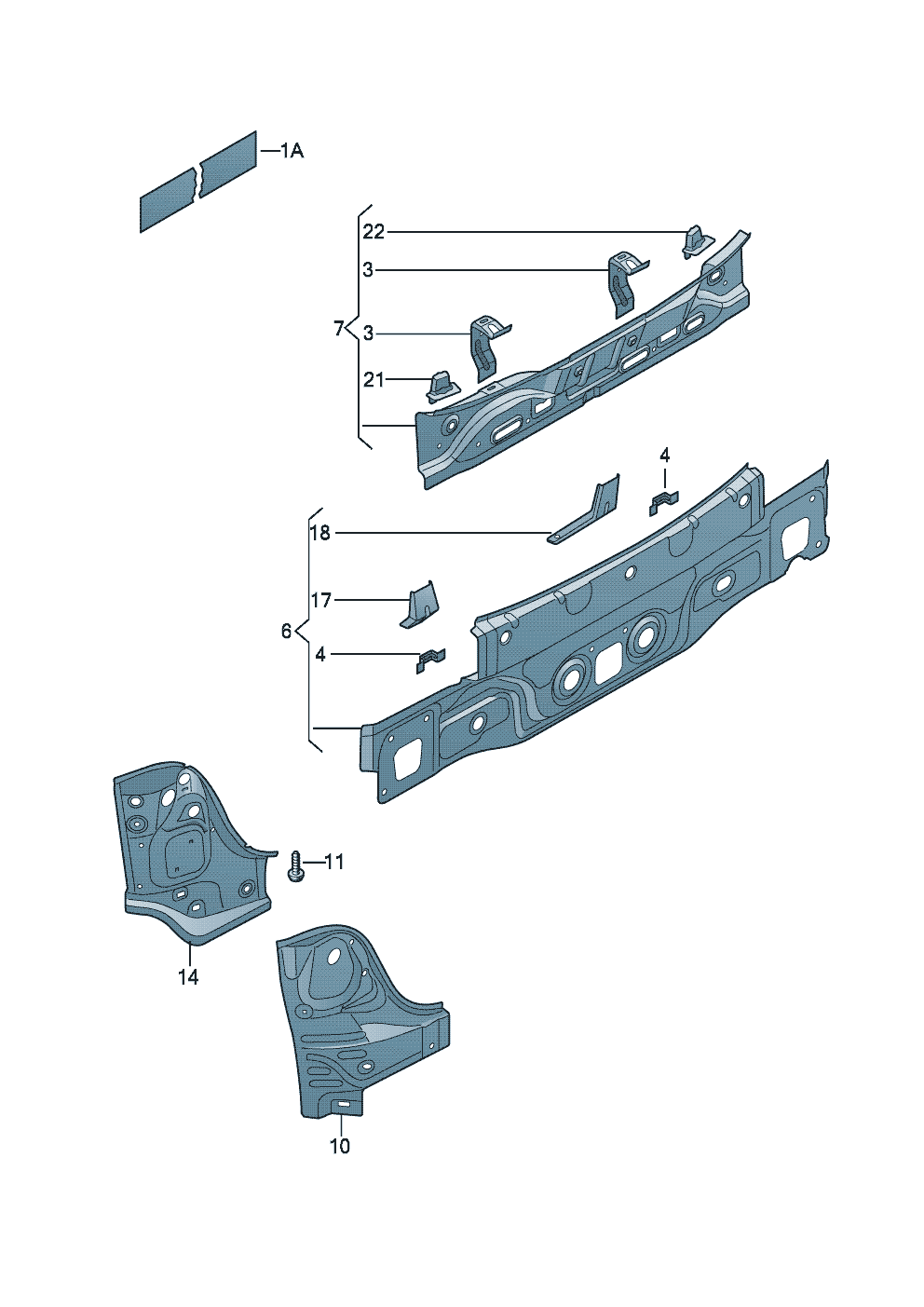 1A
22
3
7
3
21
4
18
17
6
4
11
14
10