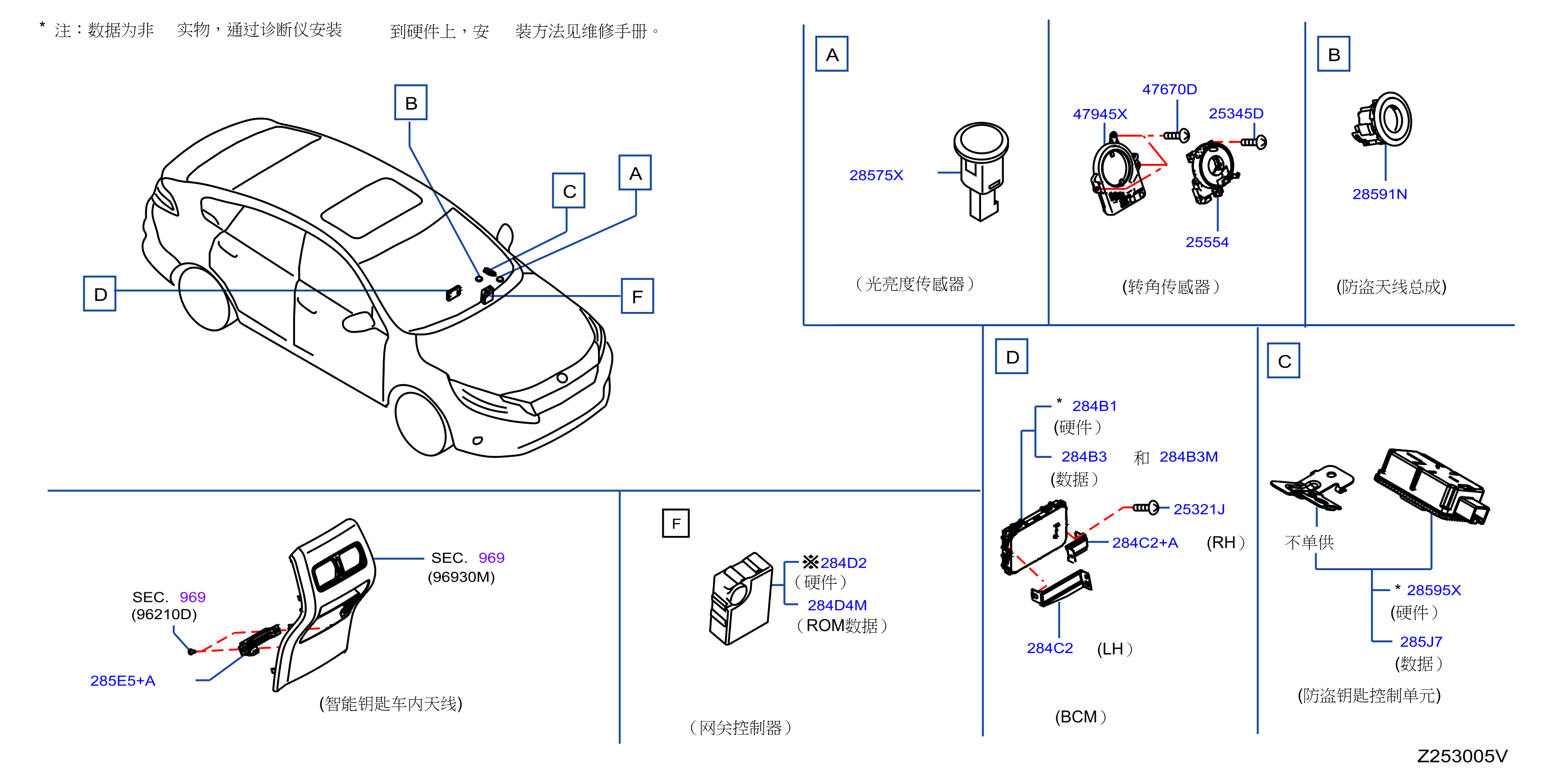 * 注：数据为非 实物，通过诊断仪安装 到硬件上，安 装方法见维修手册。

B
C
A
D
F

A
28575X
（光亮度传感器）

47670D
47945X
25345D
25554
(转角传感器）

B
28591N
(防盗天线总成)

D
* 284B1
(硬件）
284B3 和 284B3M
(数据）
25321J
284C2+A (RH）
284C2 (LH）
(BCM）

C
不单供
* 28595X
(硬件）
285J7
(数据）
(防盗钥匙控制单元)

SEC. 969
(96930M)
SEC. 969
(96210D)
285E5+A
(智能钥匙车内天线)

F
※284D2
（硬件）
284D4M
（ROM数据）
（网关控制器）

Z253005V