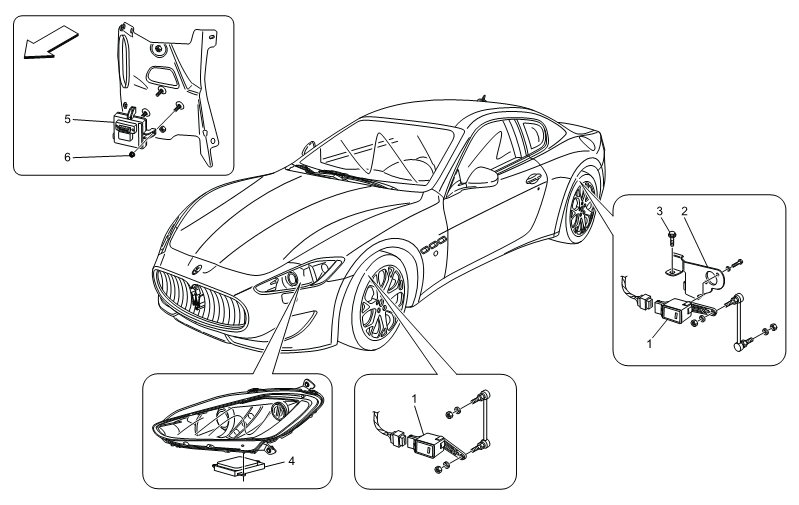 5
6
3
2
1
1
4