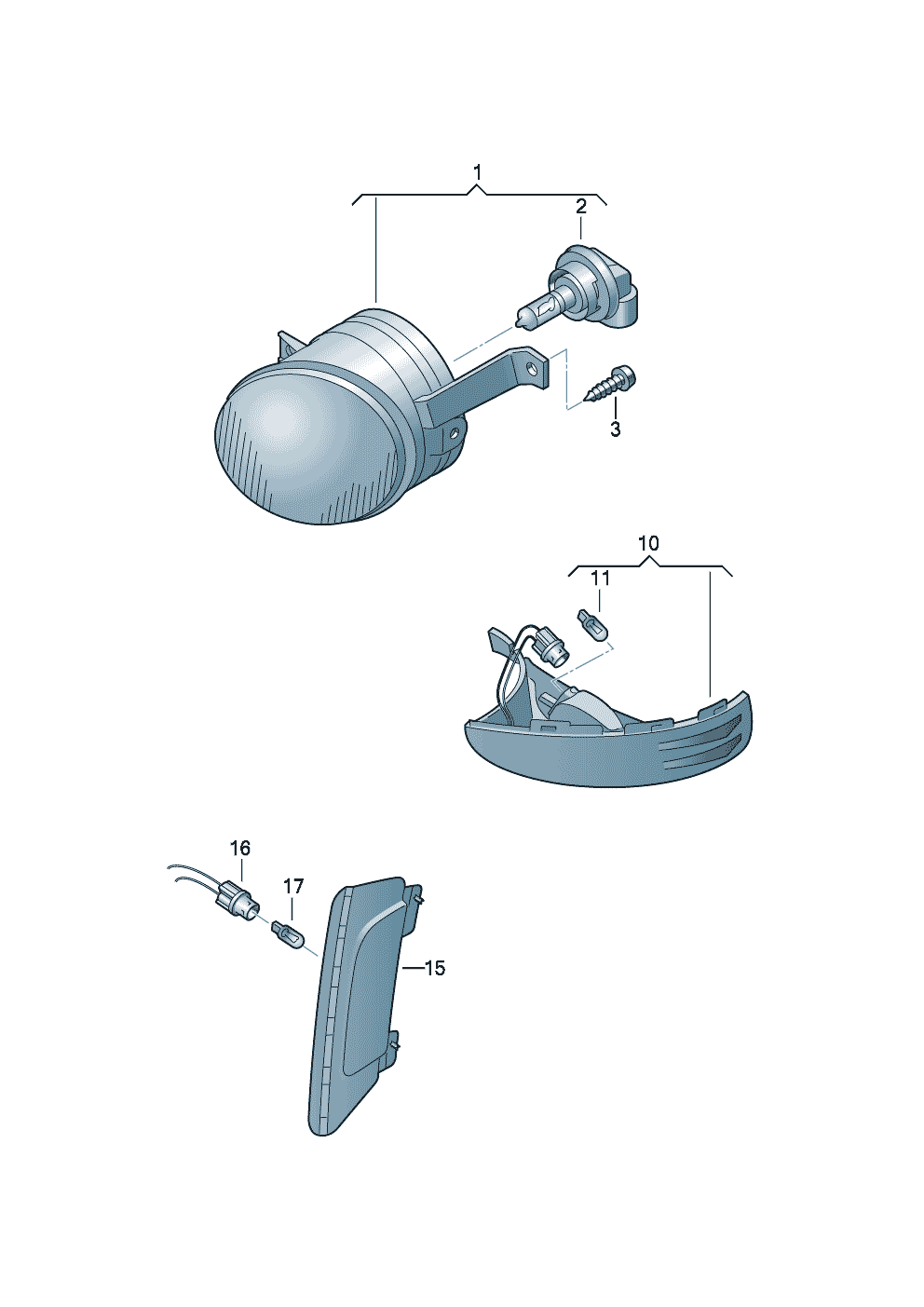 1
2
3
10
11
16
17
15