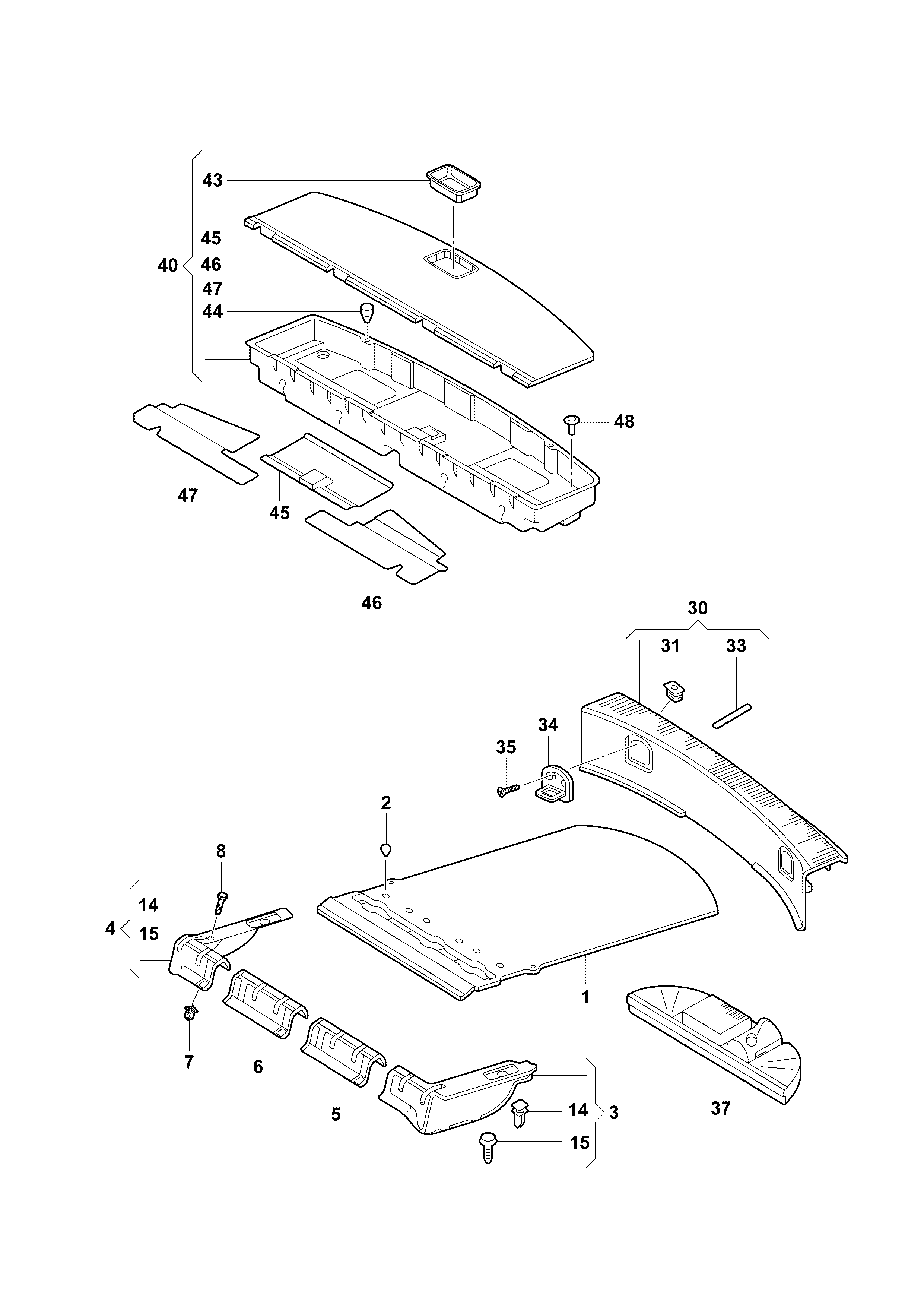 43
45
40
46
47
44
48
47
45
46
30
31
33
34
35
2
8
14
4
15
1
7
6
5
14
3
15
37