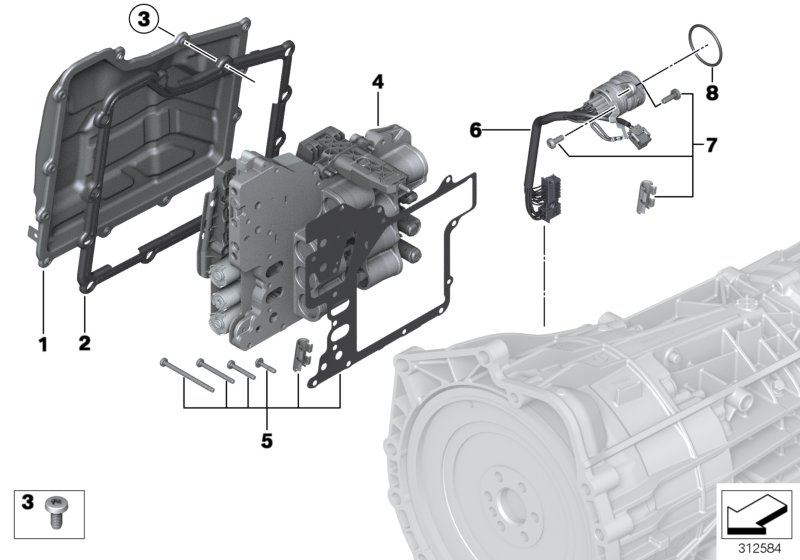 3
4
8
6
7
1
2
5
3
312584