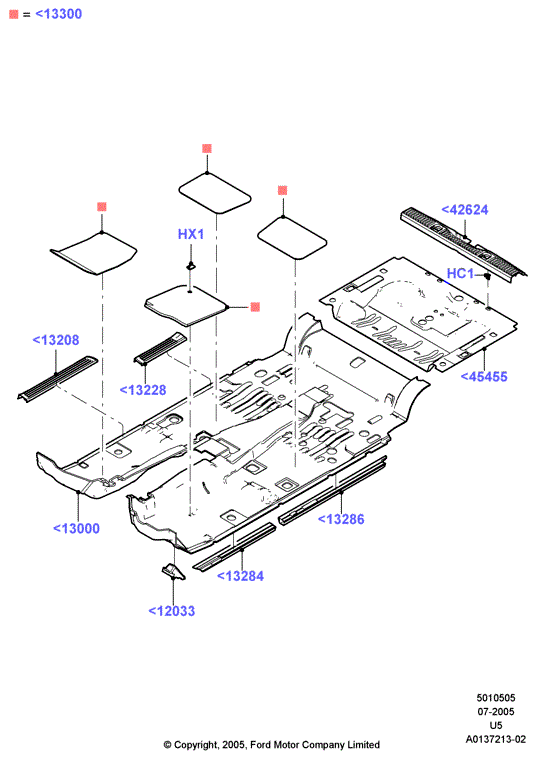 = <13300

HX1

<42624

HC1

<13208

<13228

<45455

<13000

<13286

<13284

<12033

5010505
07-2005
U5
A0137213-02

© Copyright, 2005, Ford Motor Company Limited