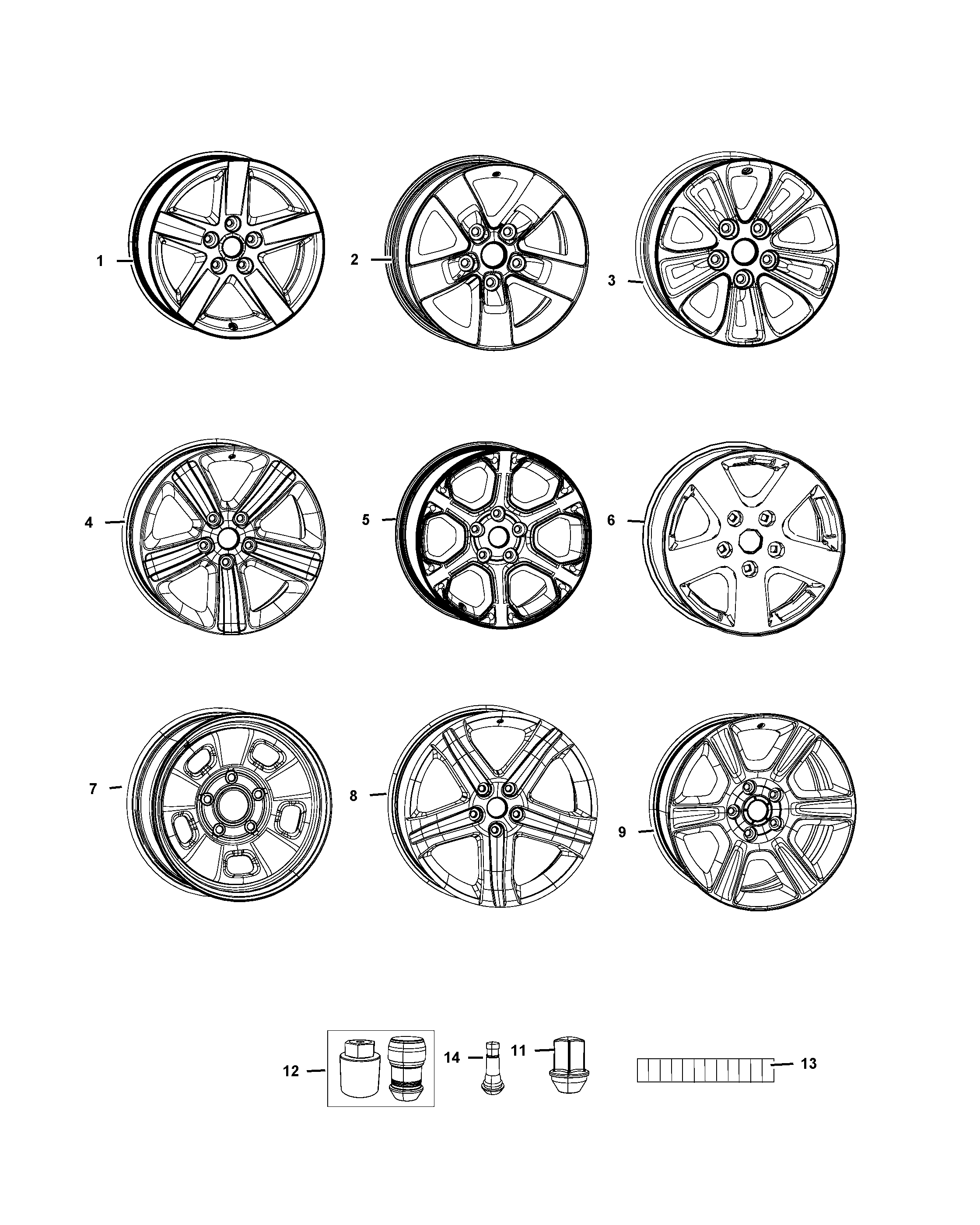 1
2
3
4
5
6
7
8
9
12
14
11
13