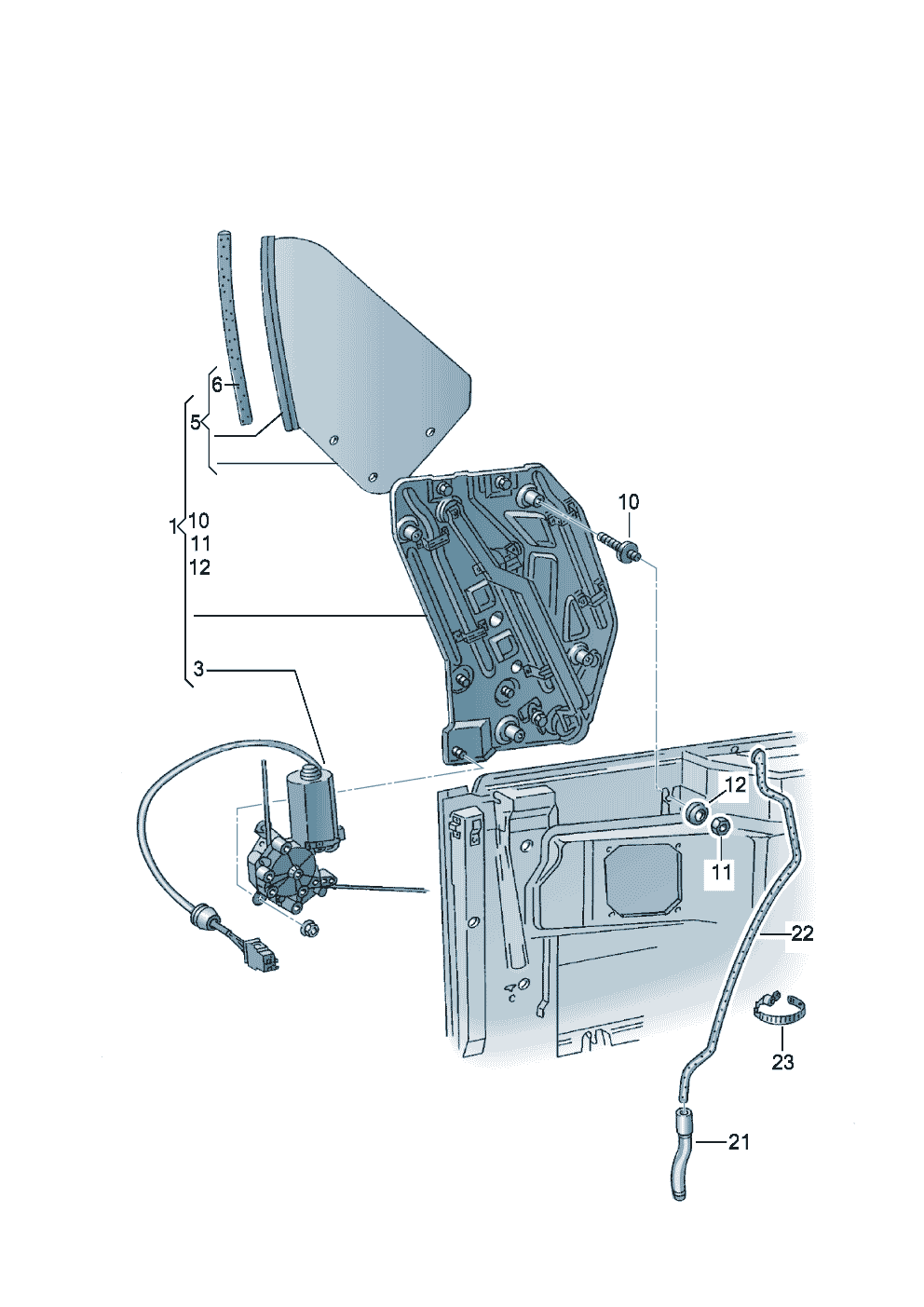 6
5
1
10
11
12
3
10
12
11
22
23
21