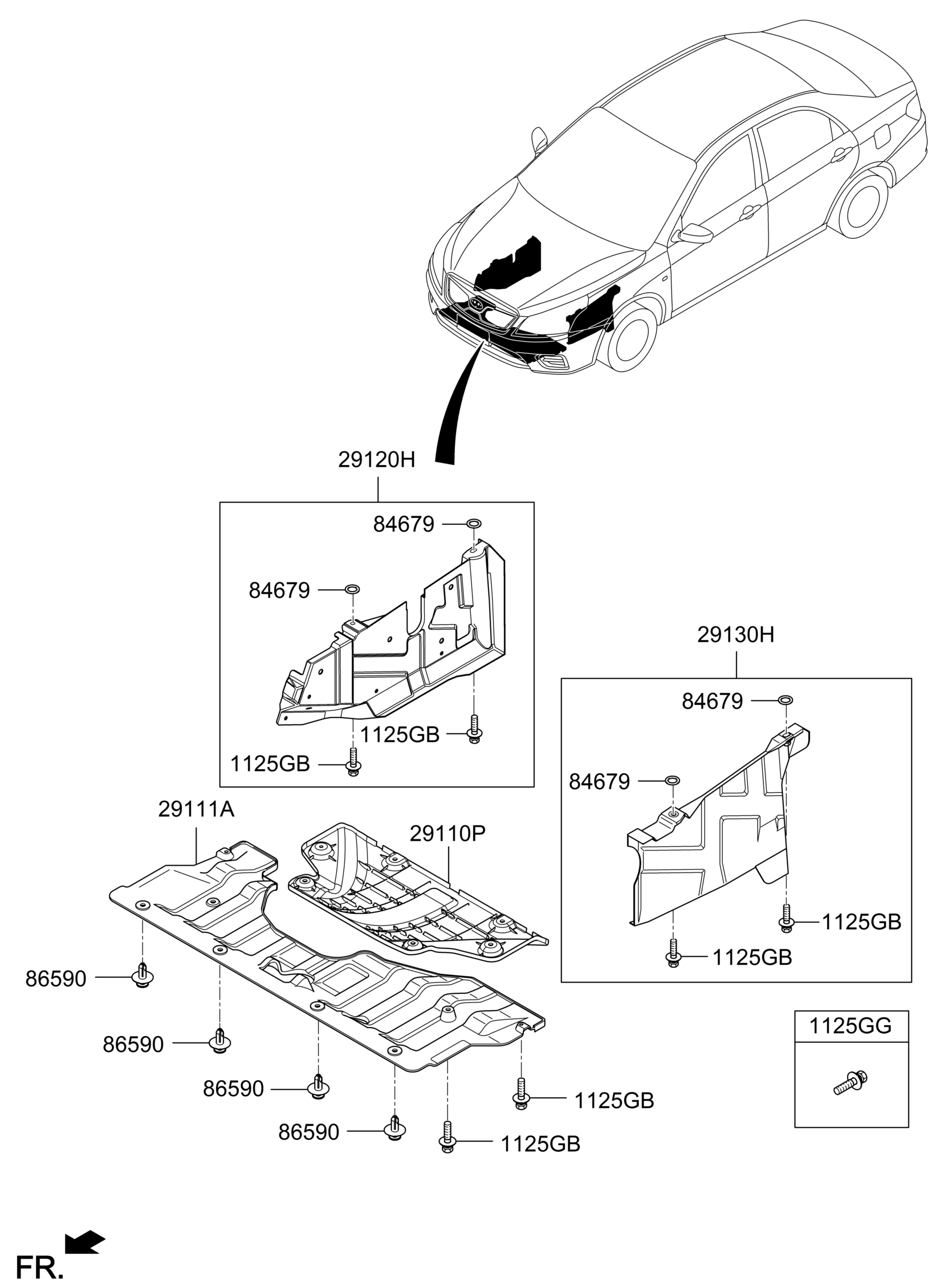 29120H

84679

84679

1125GB

1125GB

29130H

84679

84679

1125GB

1125GB

29111A

29110P

86590

86590

86590

86590

1125GB

1125GB

1125GG

FR.