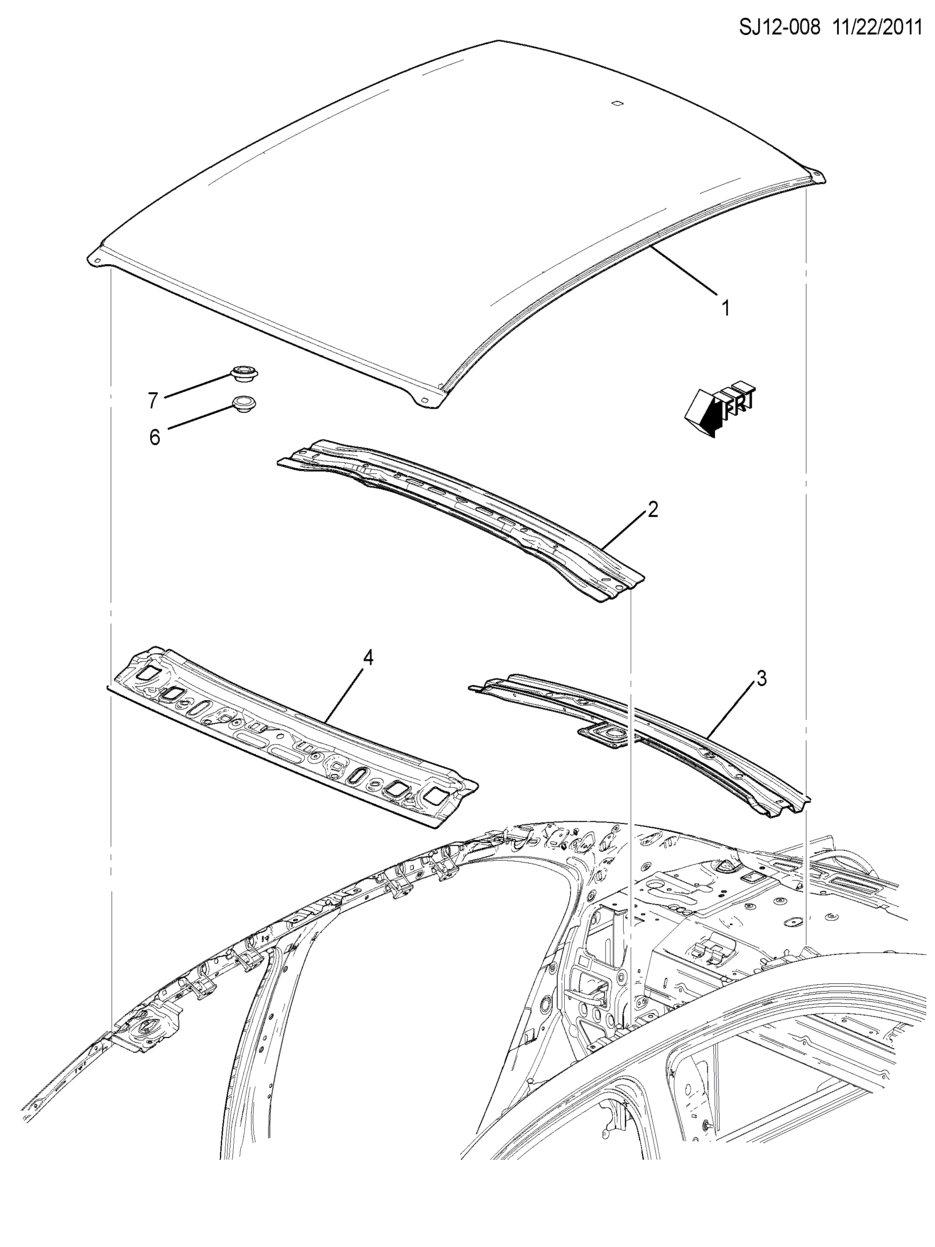 SJ12-008 11/22/2011

1

7

6

FRT

2

4

3