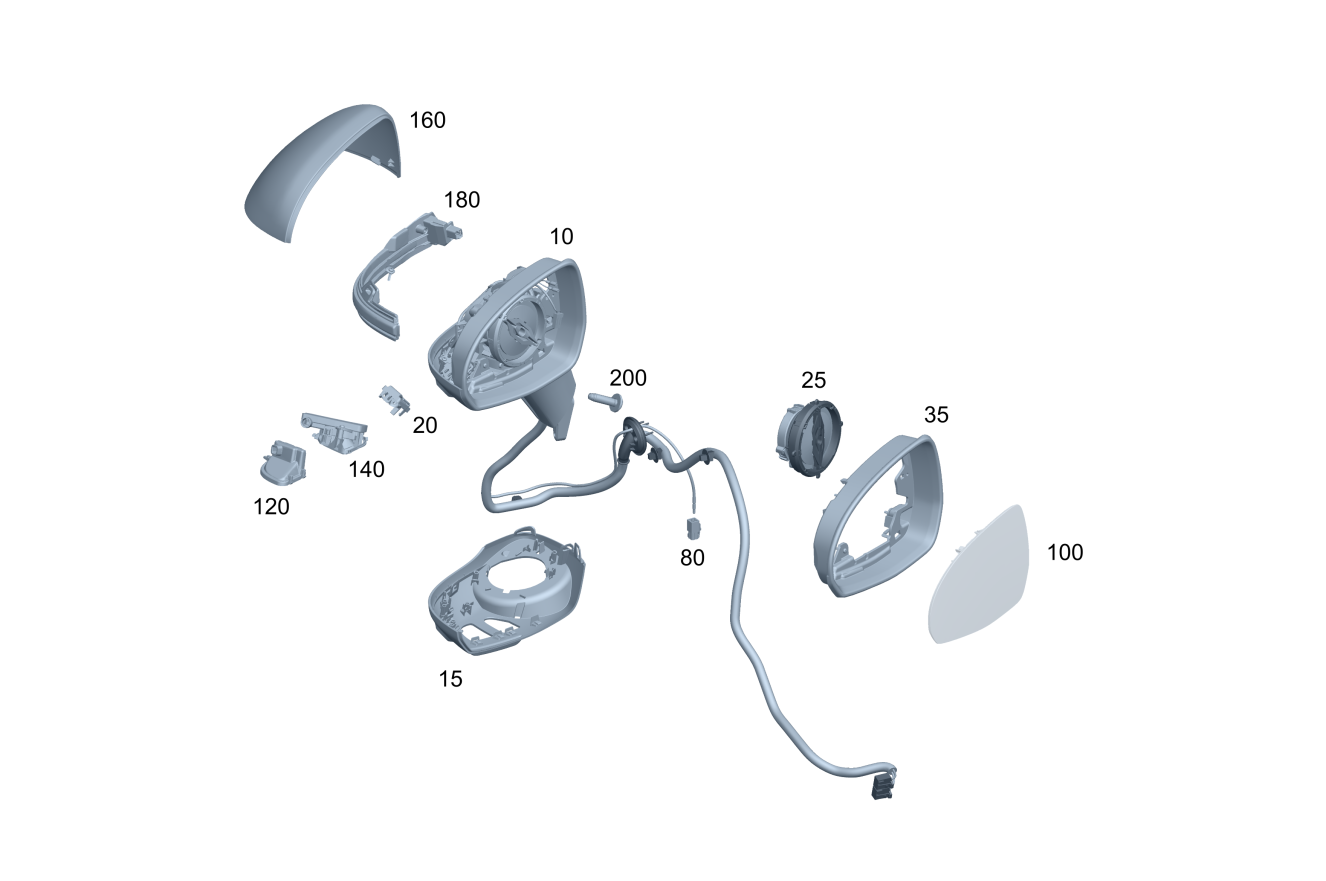 160
180
10
200
25
35
20
140
120
80
100
15