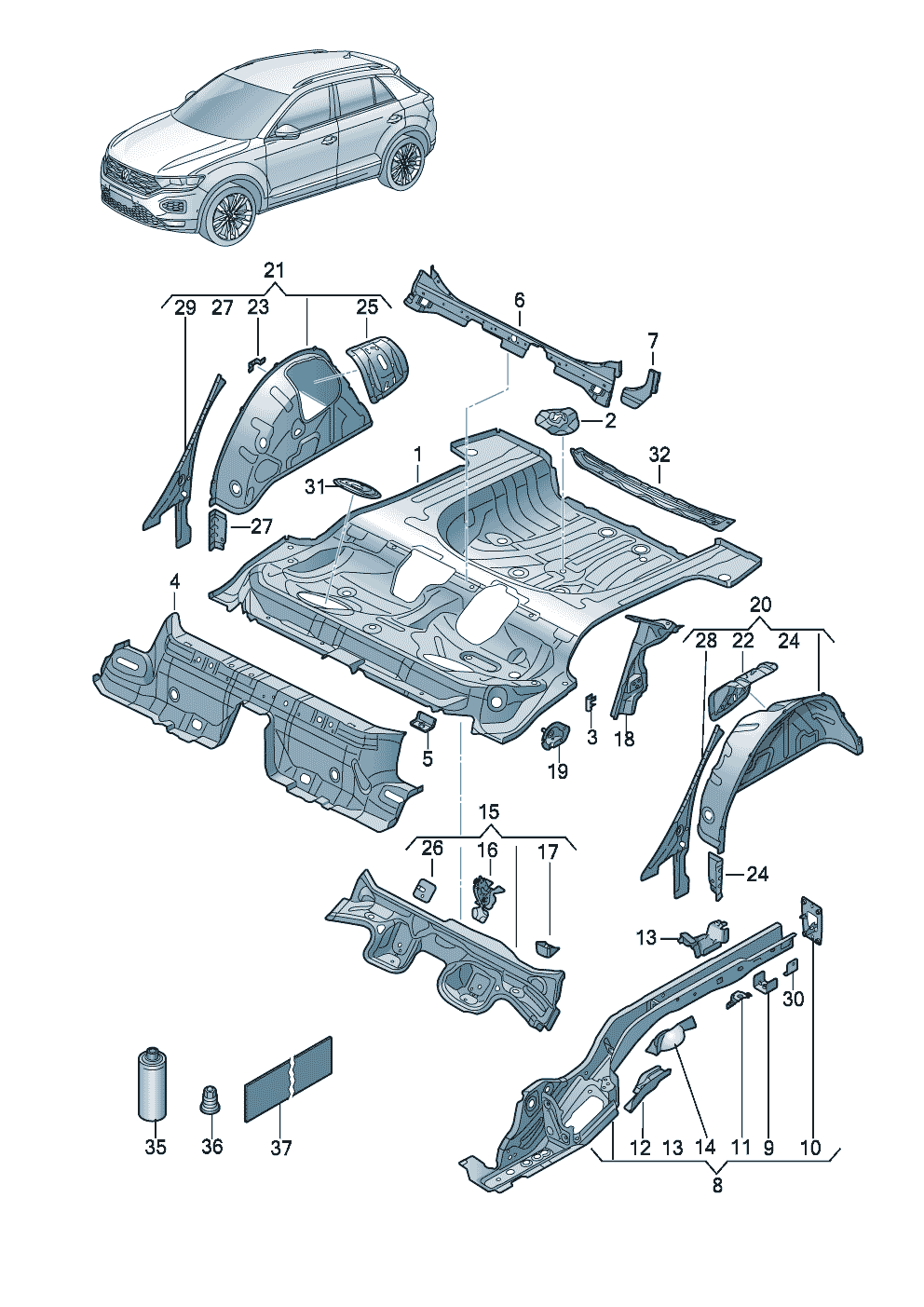 21
29 27 23 25
6
7
2
32
1
31
27
4
20
28 22 24
5
3
18
19
15
26 16 17
24
13
30
35
36
37
12 13 14 11 9 10
8