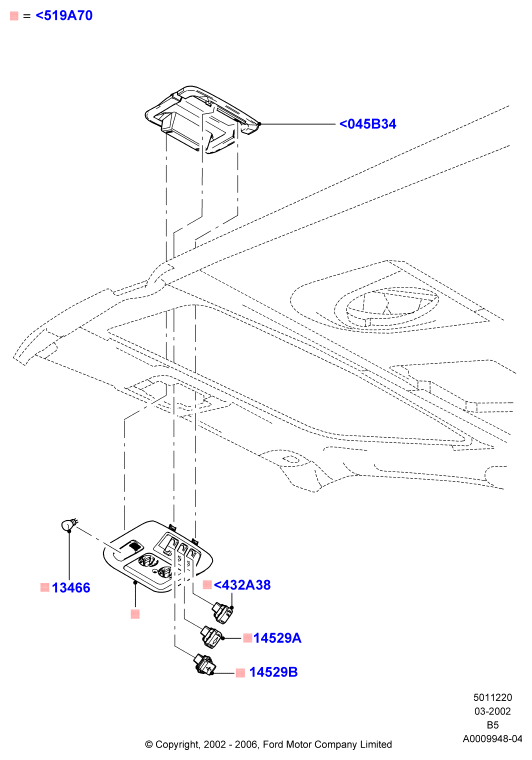 = <519A70

<045B34

13466

<432A38

14529A

14529B

5011220
03-2002
B5
A0009948-04

© Copyright, 2002 - 2006, Ford Motor Company Limited